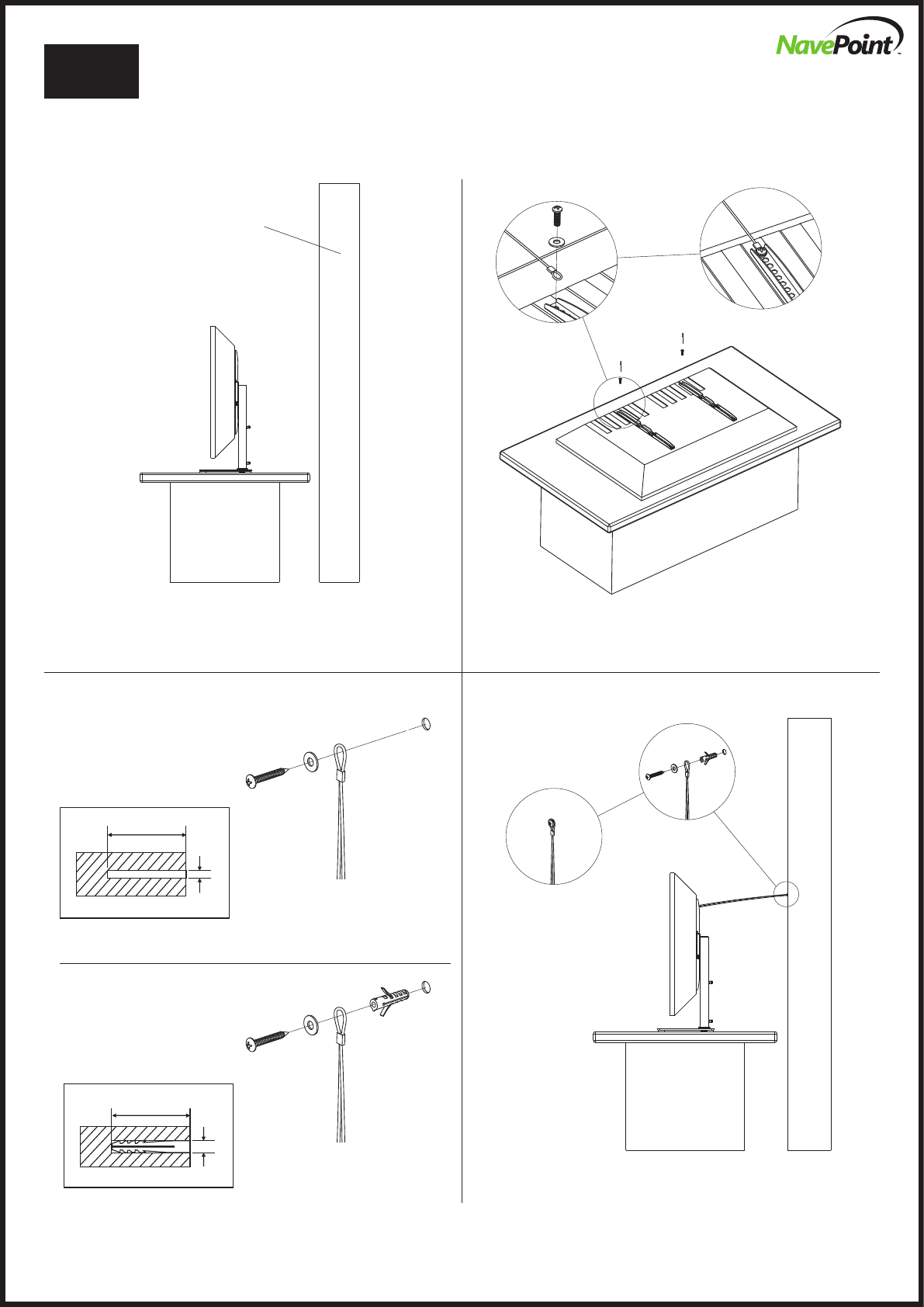 NavePoint™