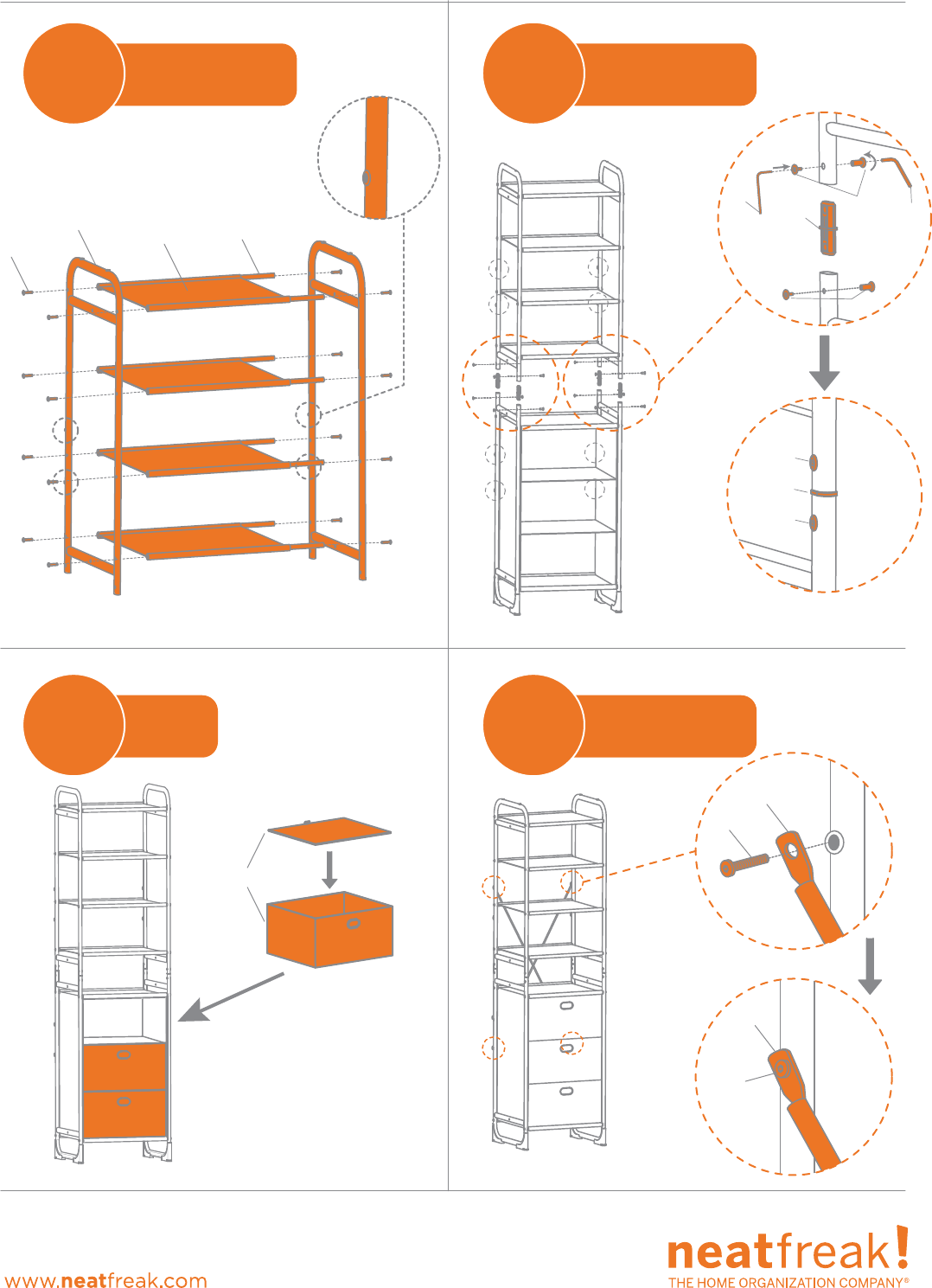 www.neatfreak.com

neatfreak!
THE HOME ORGANIZATION COMPANY®