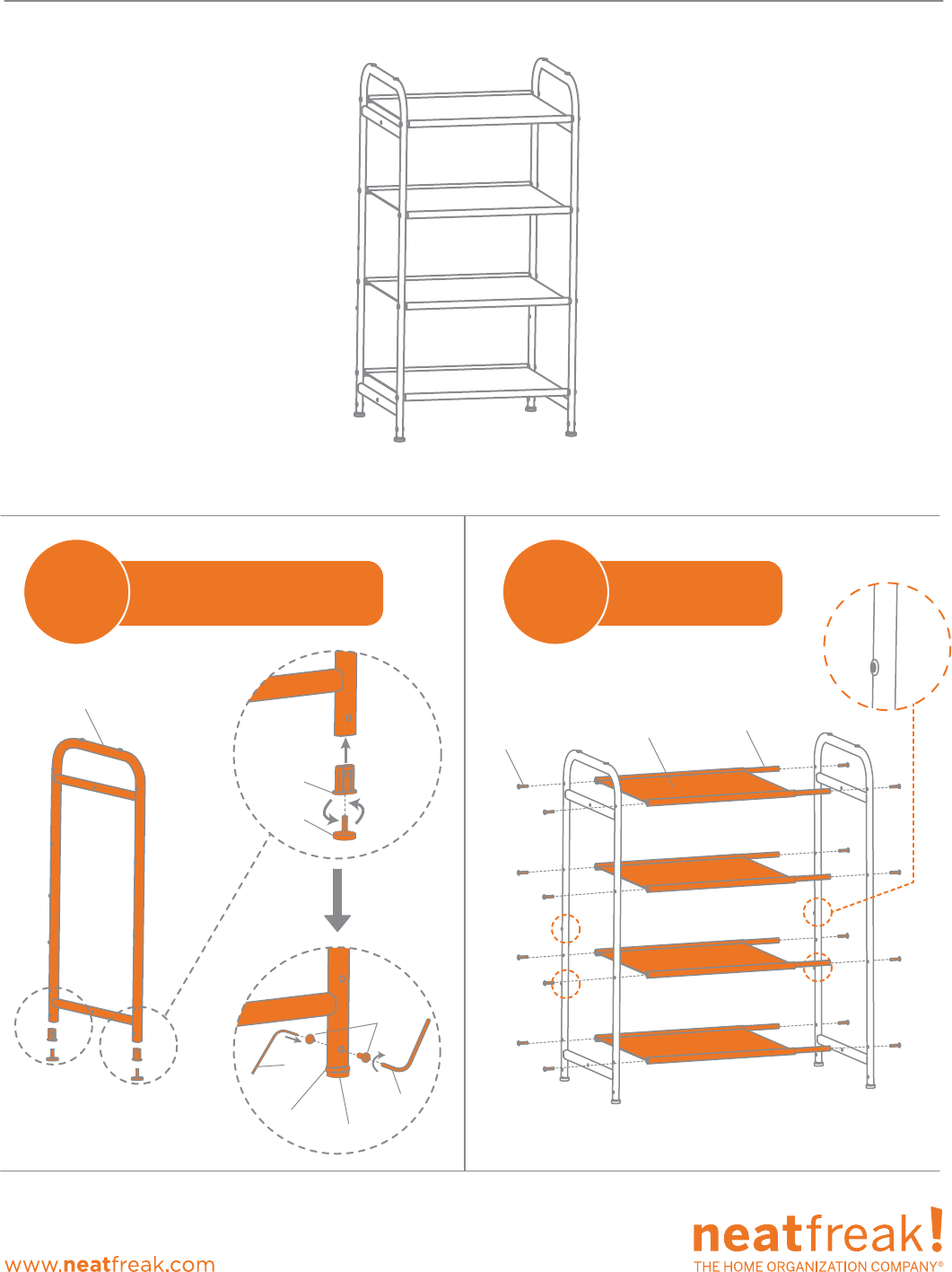 www.neatfreak.com

neatfreak!
THE HOME ORGANIZATION COMPANY®