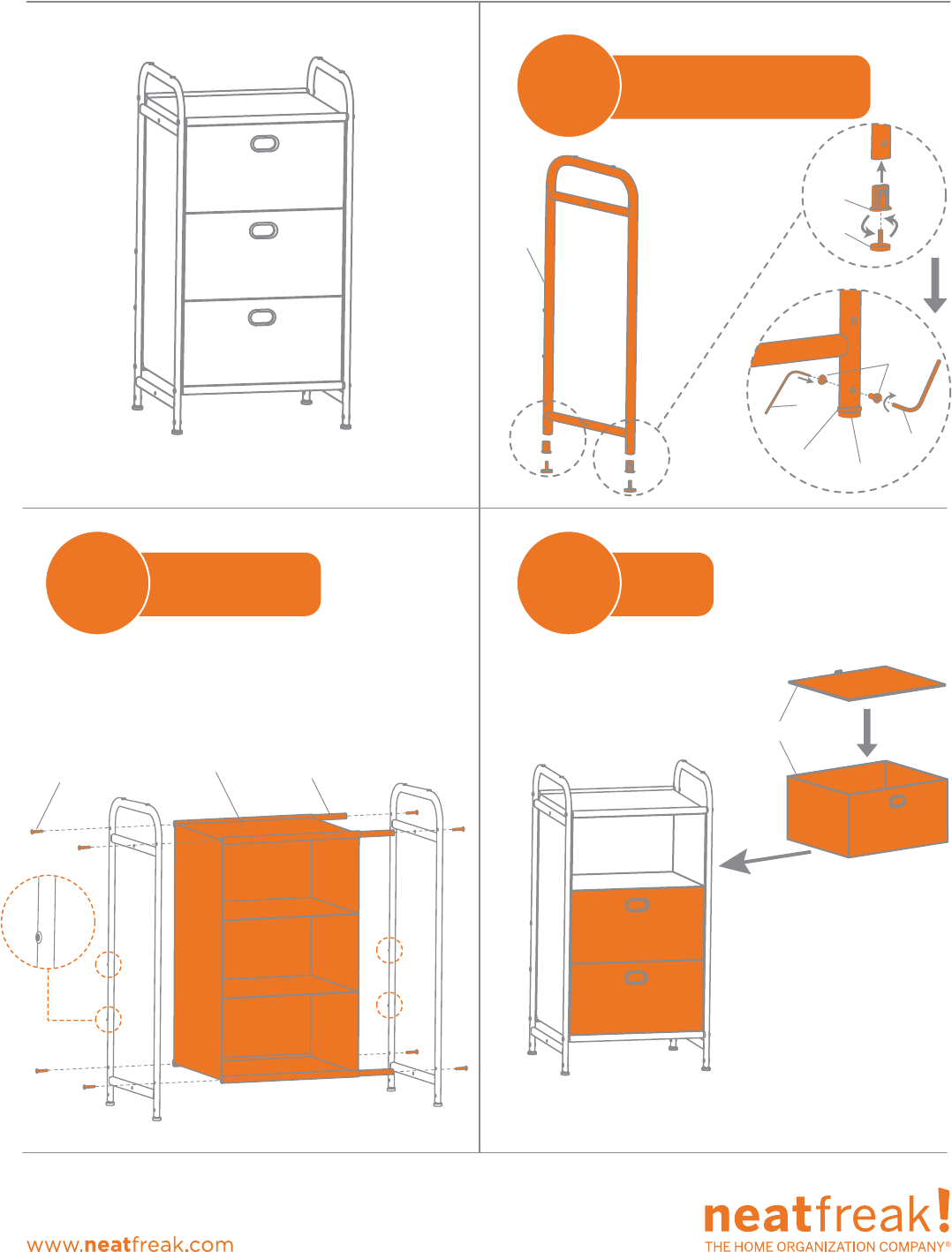 www.neatfreak.com

neatfreak!
THE HOME ORGANIZATION COMPANY®