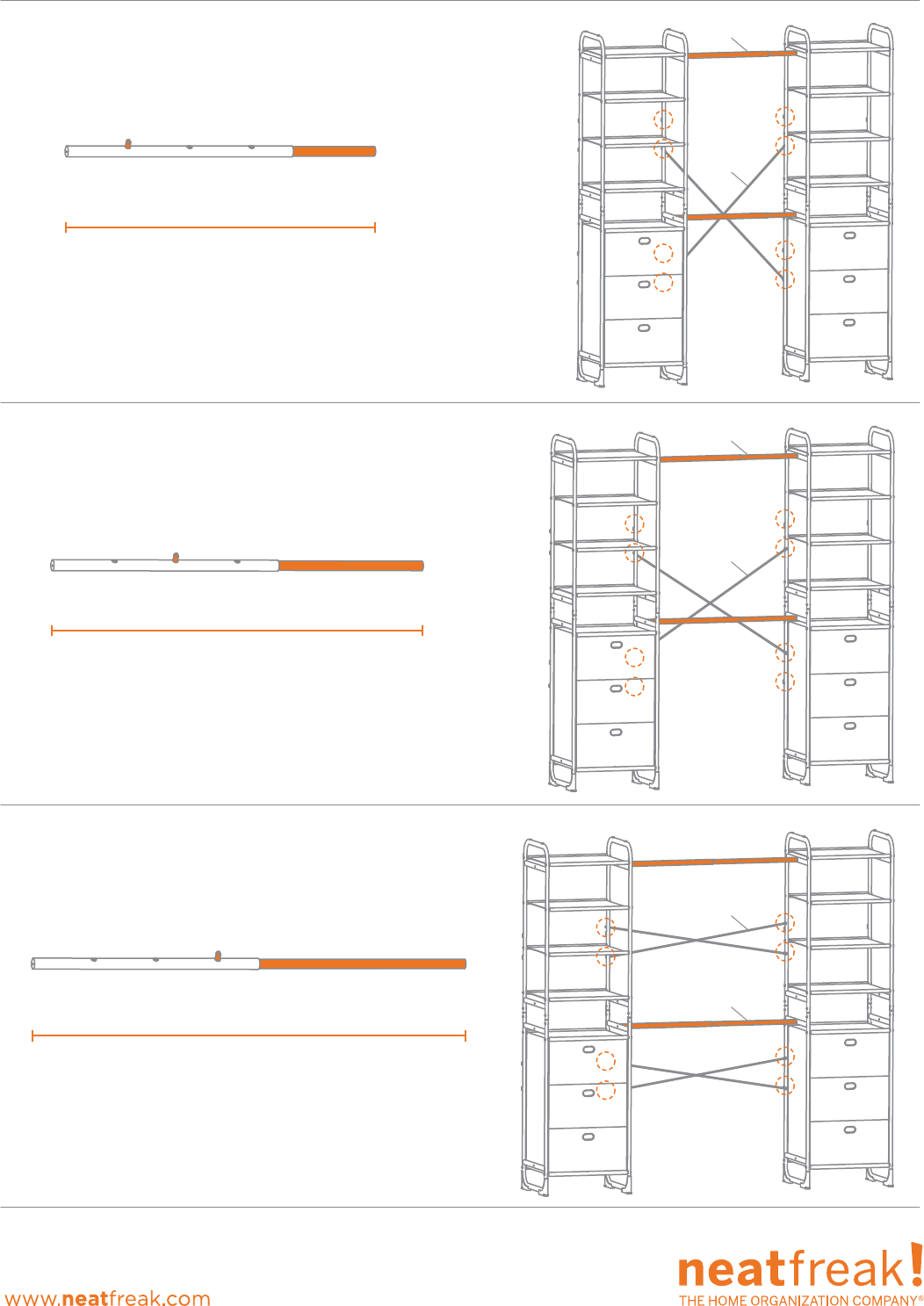 www.neatfreak.com

neatfreak!
THE HOME ORGANIZATION COMPANY®