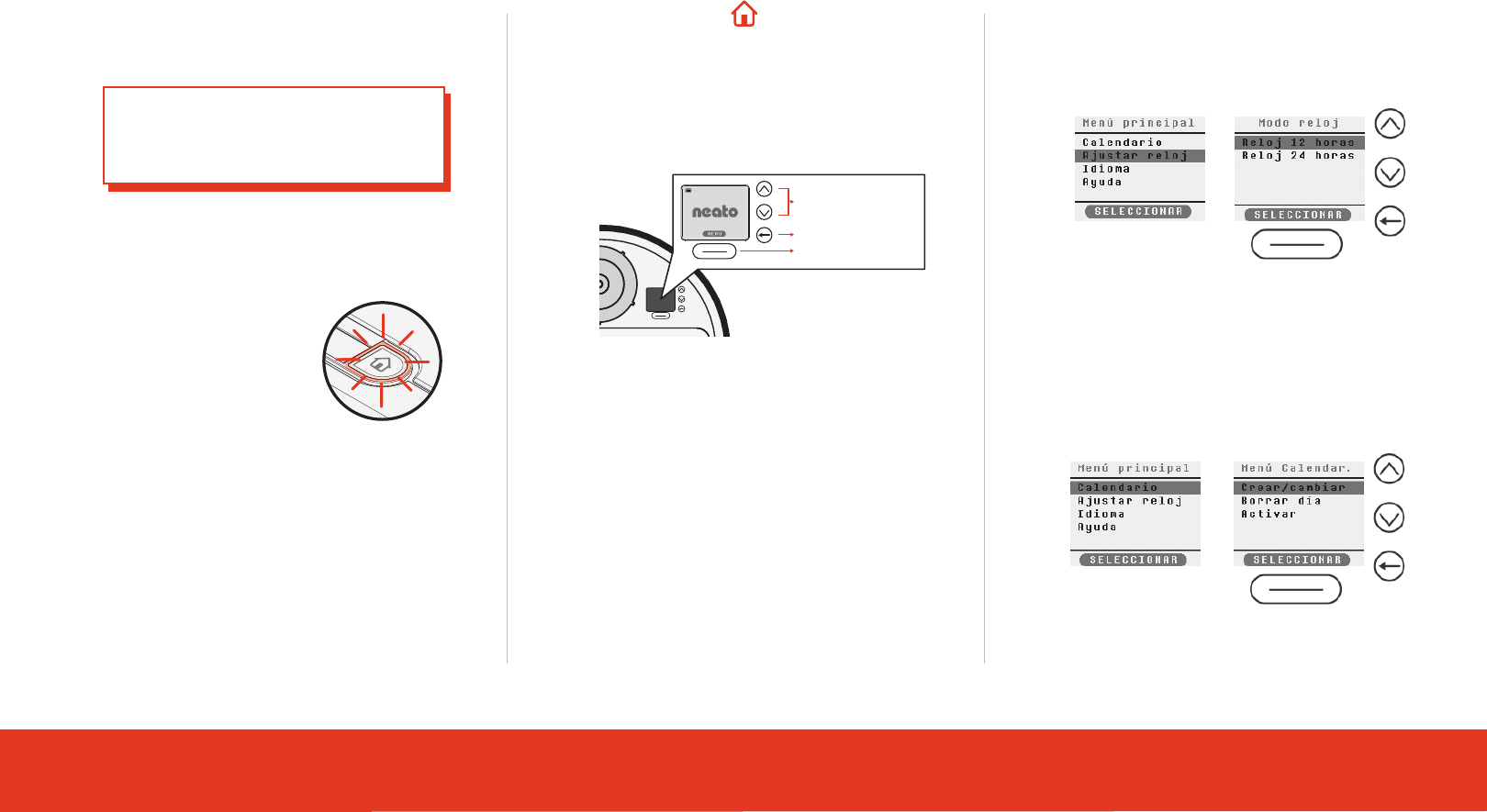 neato
MENU

Menú principal
Calendario
Ajustar reloj
Idioma
Ayuda
SELECCIONAR

Modo reloj
Reloj 12 horas
Reloj 24 horas
SELECCIONAR

Menú principal
Calendario
Ajustar reloj
Idioma
Ayuda
SELECCIONAR

Menú Calendar.
Crear/cambiar
Borrar día
Activar
SELECCIONAR