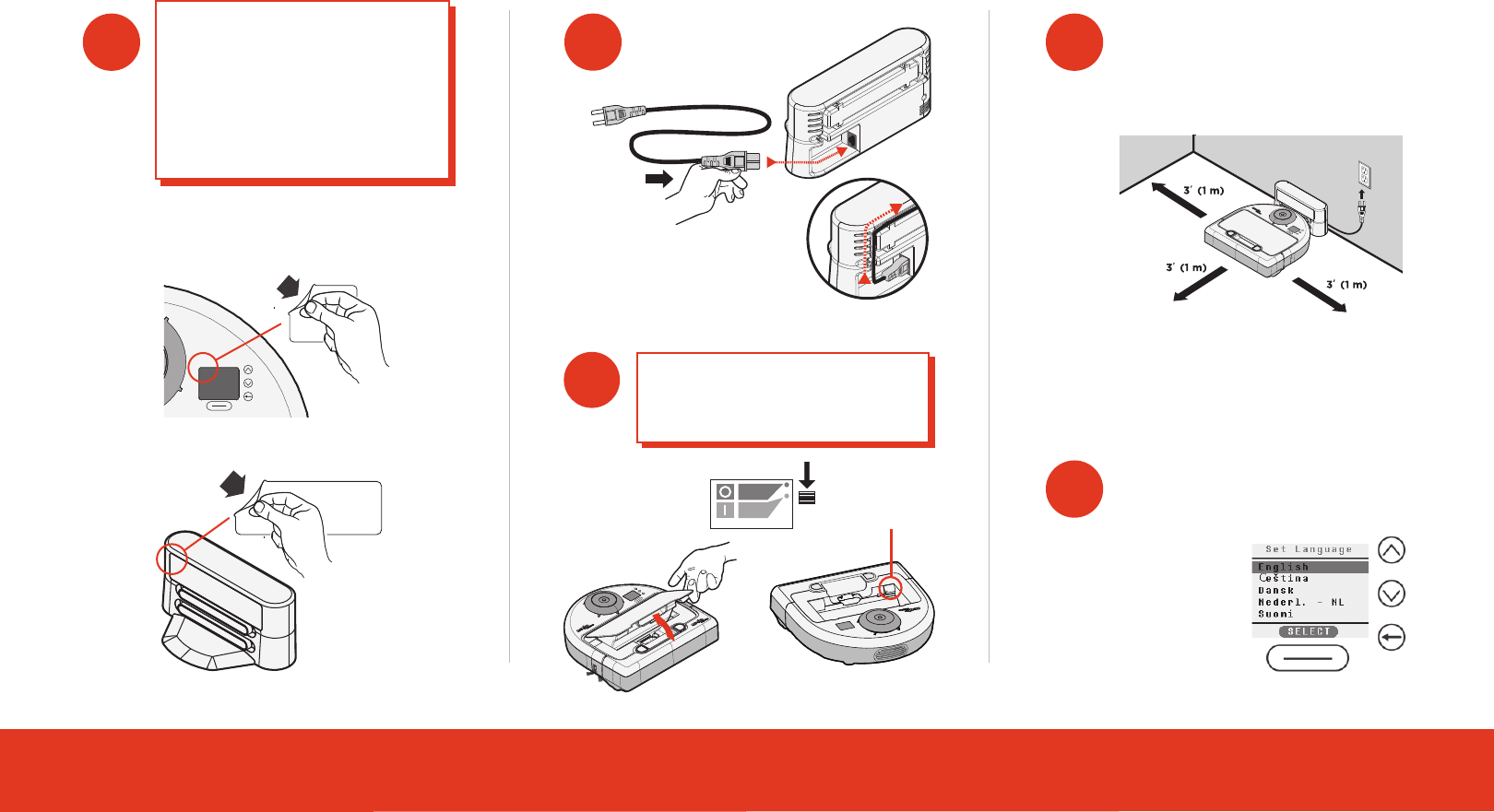 3' (1 m)

3' (1 m)

3' (1 m)

Set Language
English
Čeština
Dansk
Nederl. - NL
Suomi
SELECT