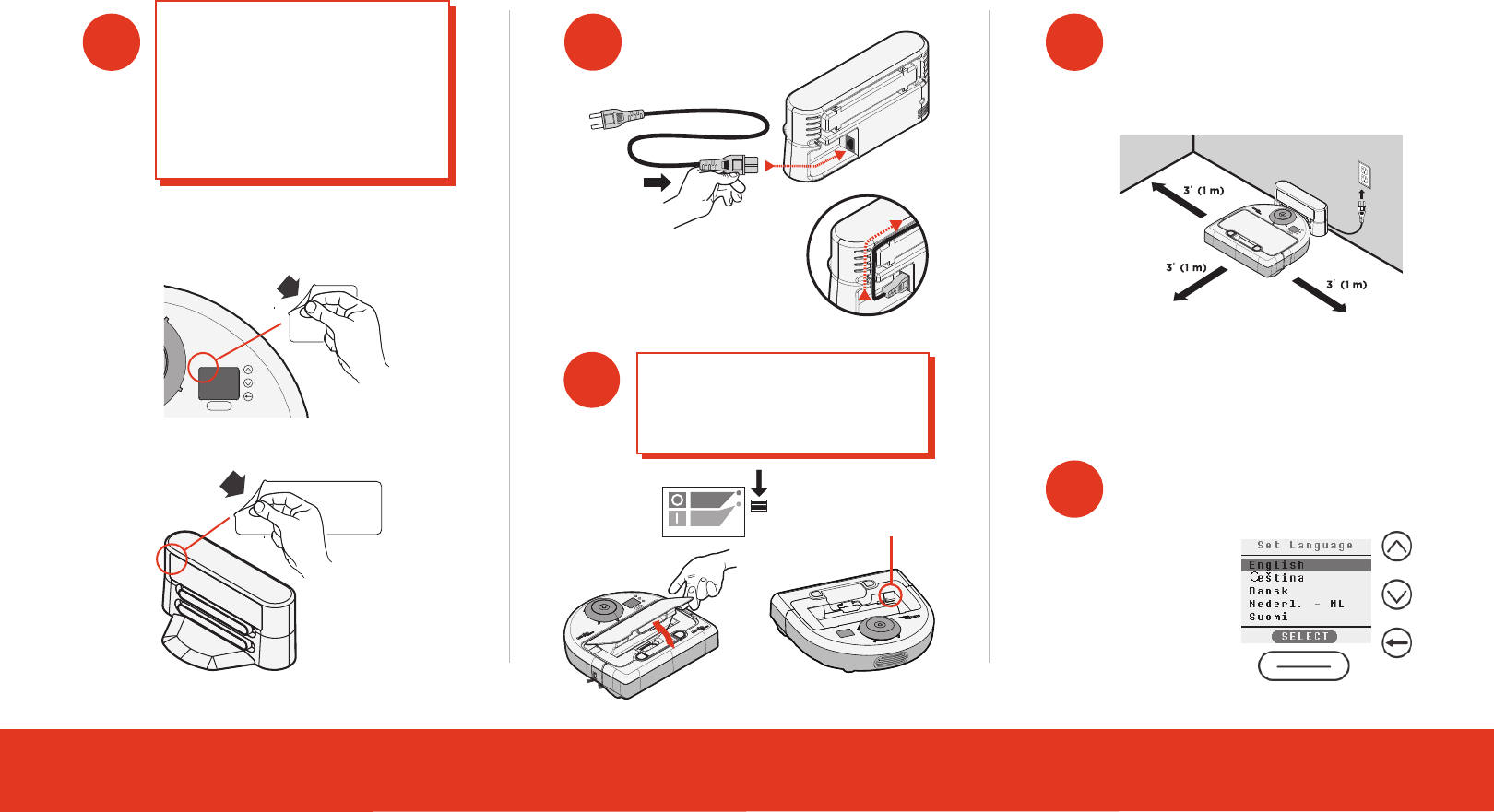 3' (1 m)

3' (1 m)

3' (1 m)

Set Language
English
Čeština
Dansk
Nederl. - NL
Suomi
SELECT