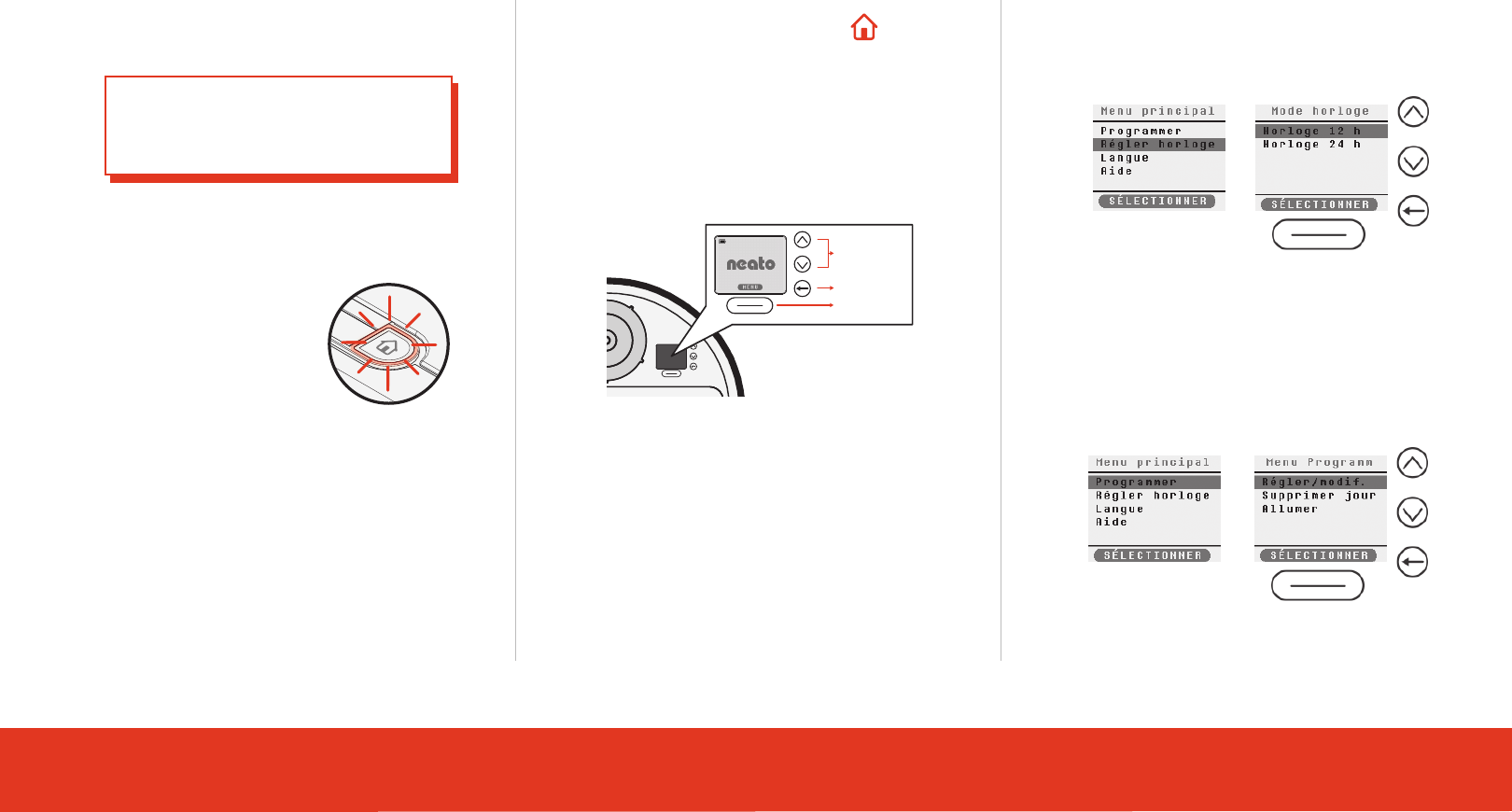 neato

MENU

Menu principal
Programmer
Régler horloge
Langue
Aide
SÉLECTIONNER

Mode horloge
Horloge 12 h
Horloge 24 h
SÉLECTIONNER

Menu principal
Programmer
Régler horloge
Langue
Aide
SÉLECTIONNER

Menu Programm
Régler/modif.
Supprimer jour
Allumer
SÉLECTIONNER