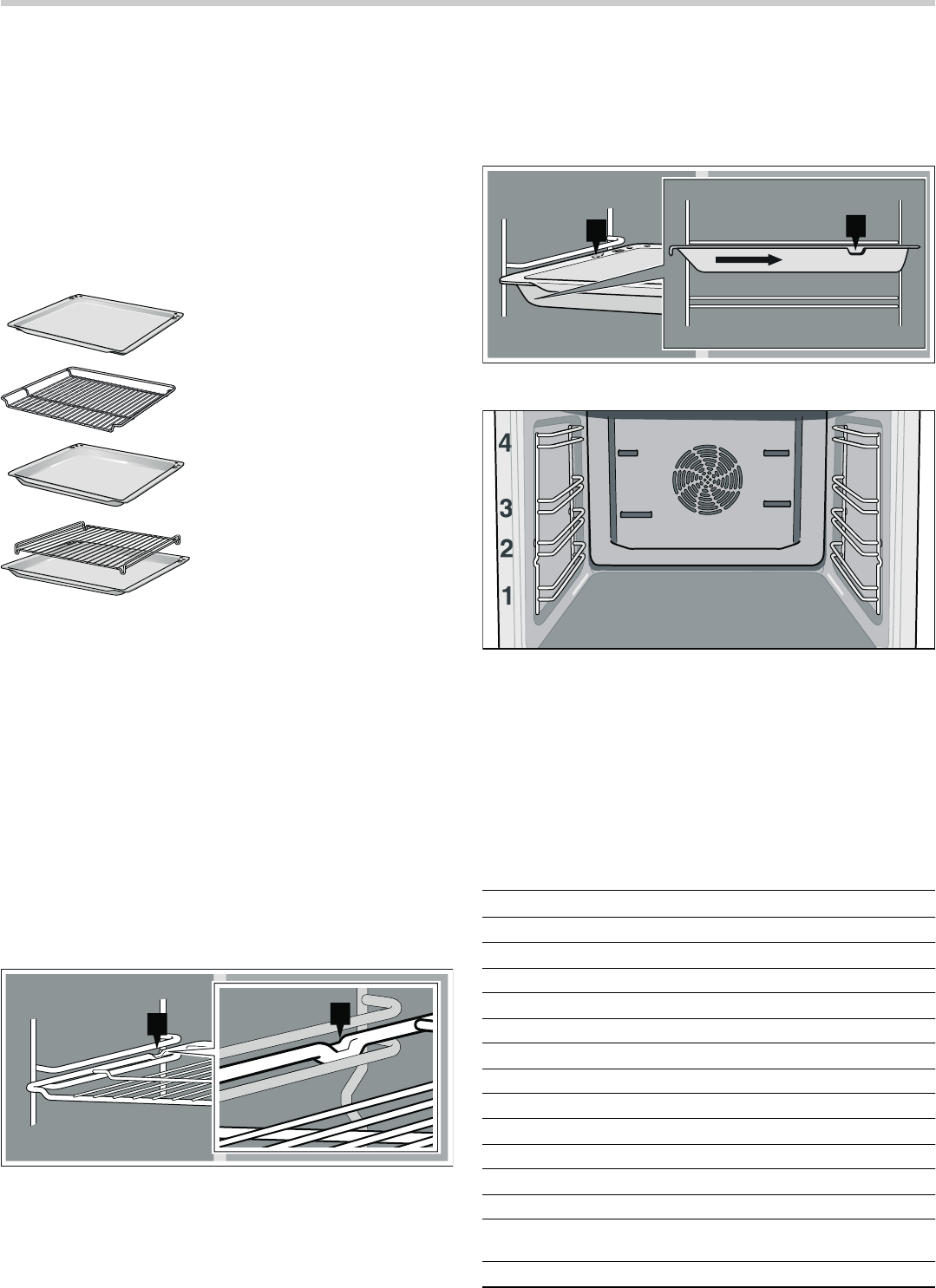 4

3

2

1