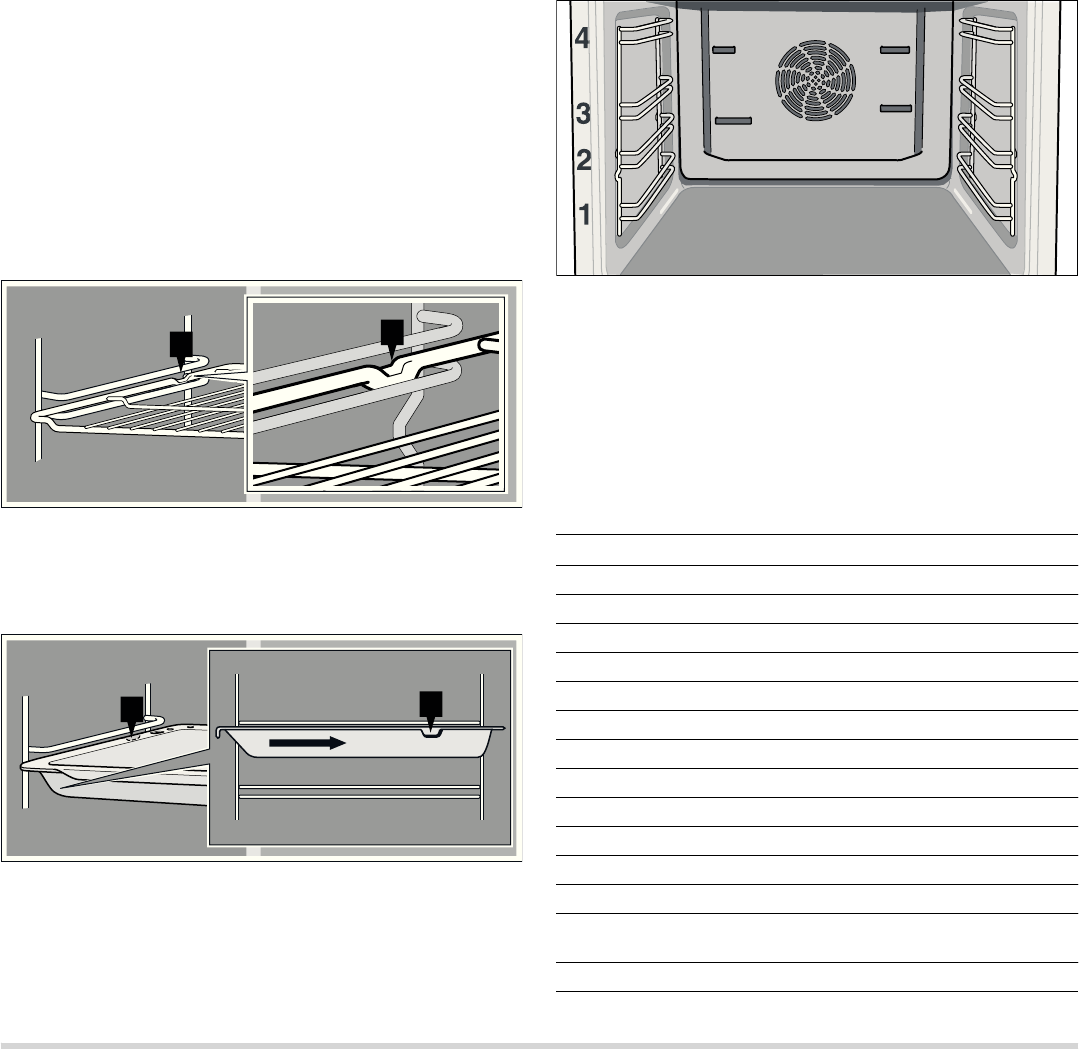 4

3

2

1