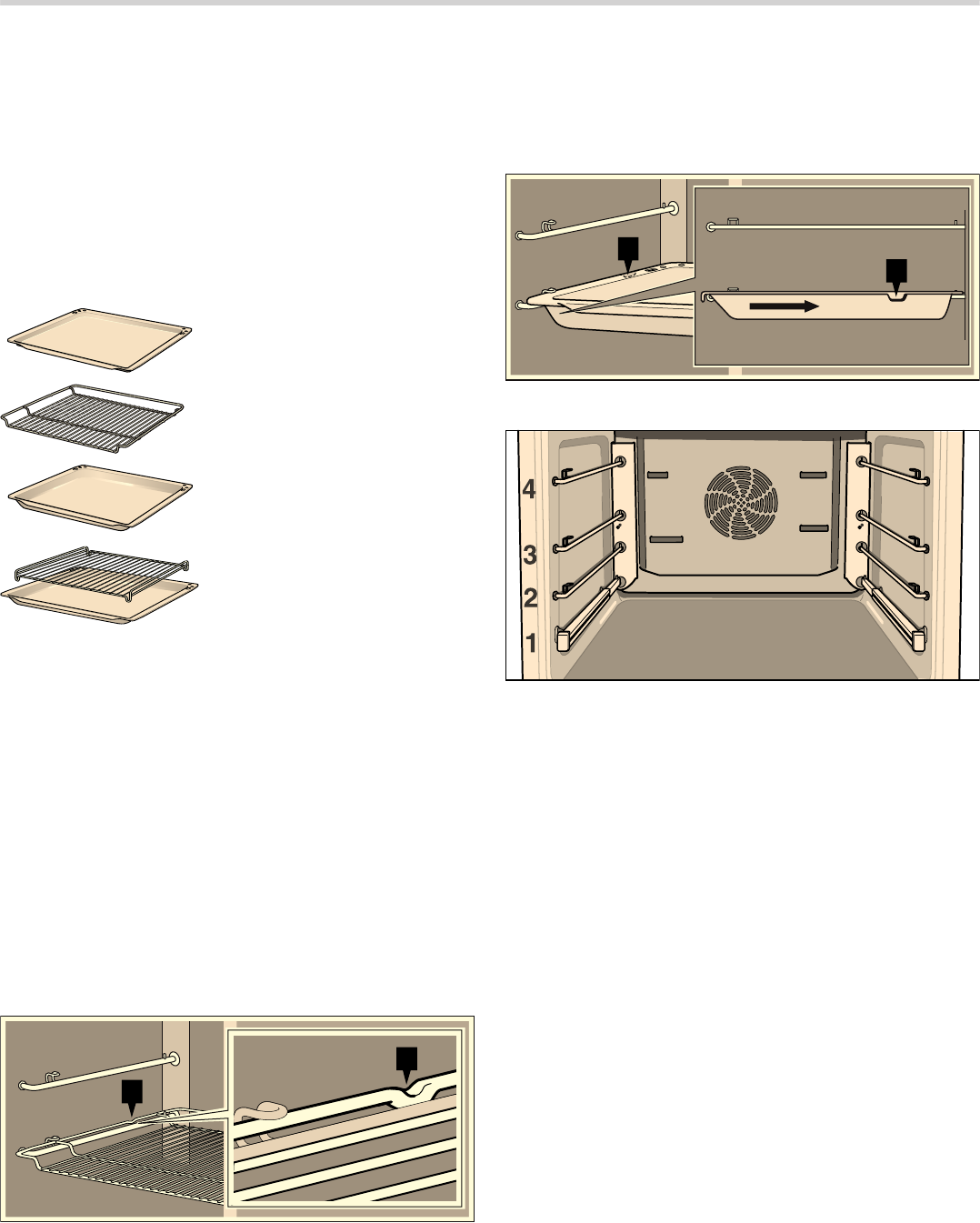 4
3
2
1