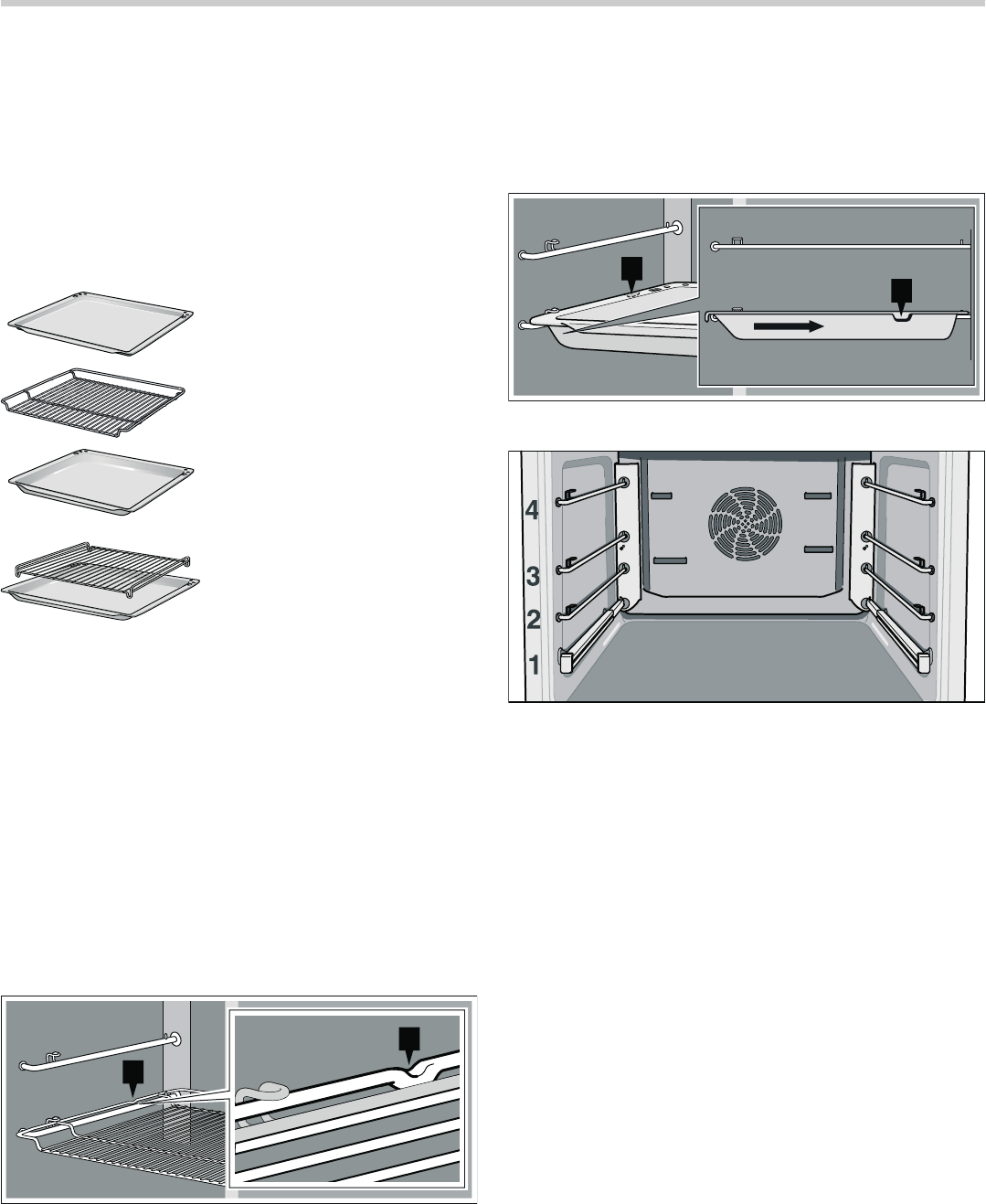 4

3

2

1