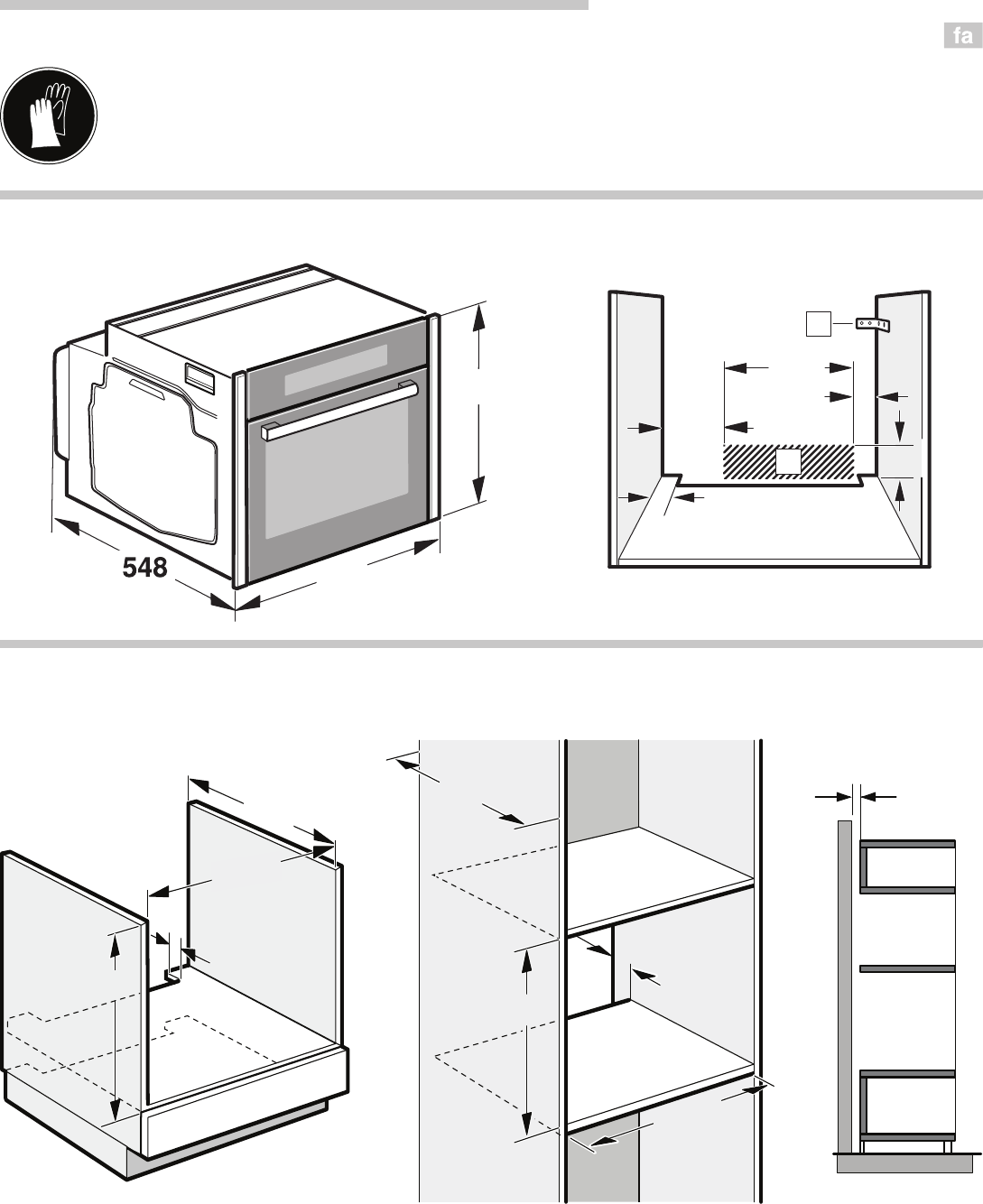 fa

548