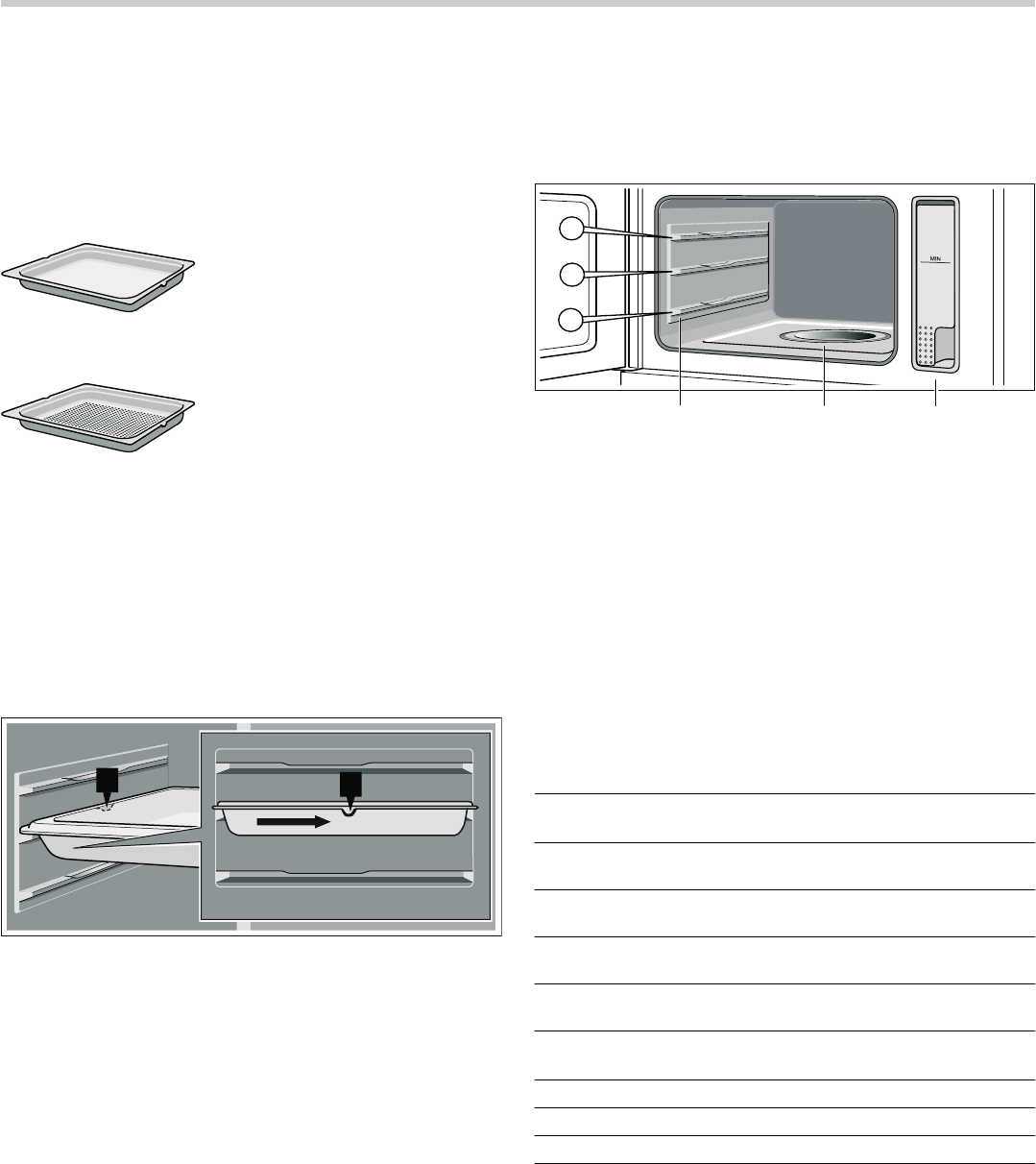 MIN