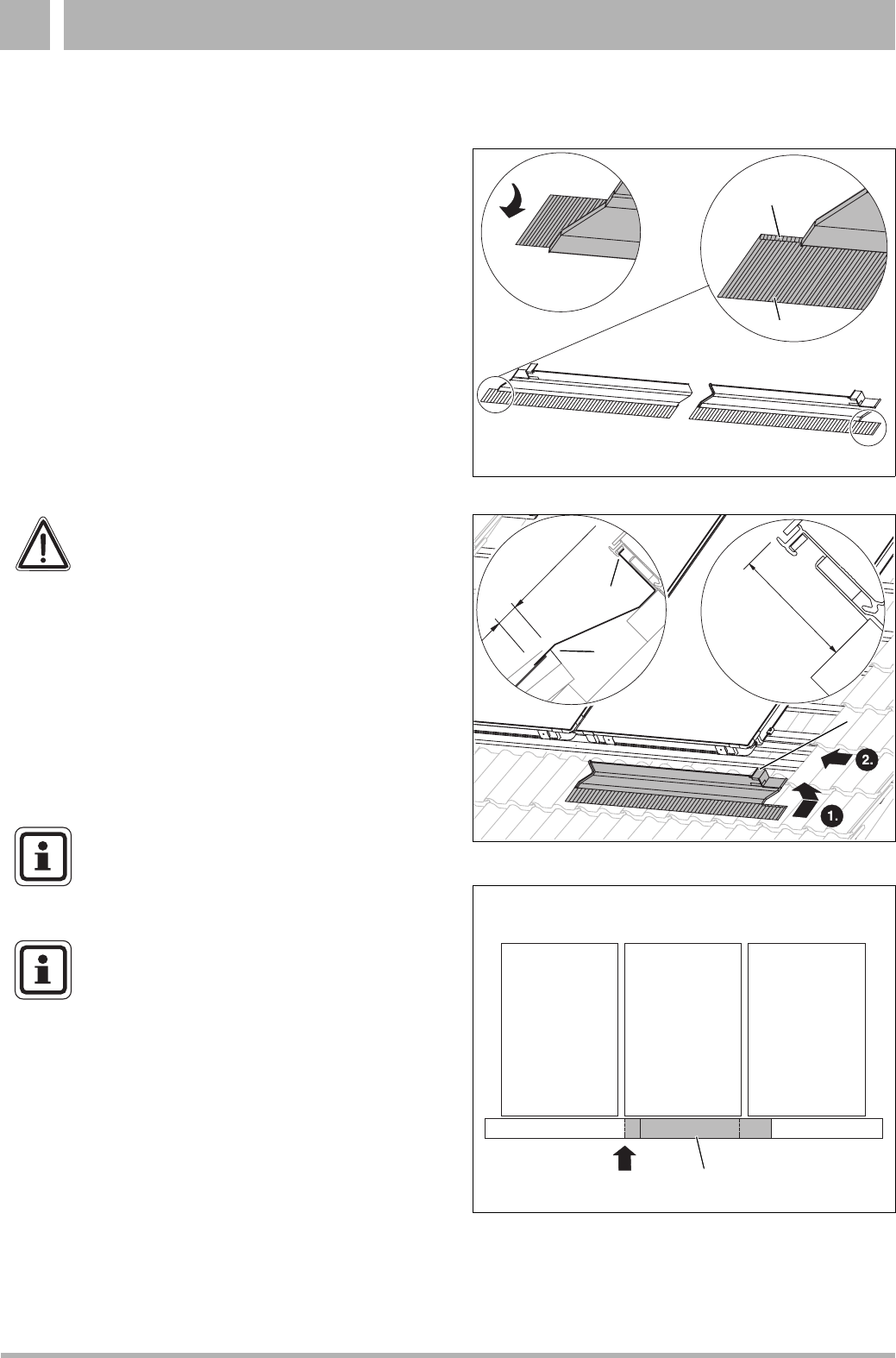 2.

1.