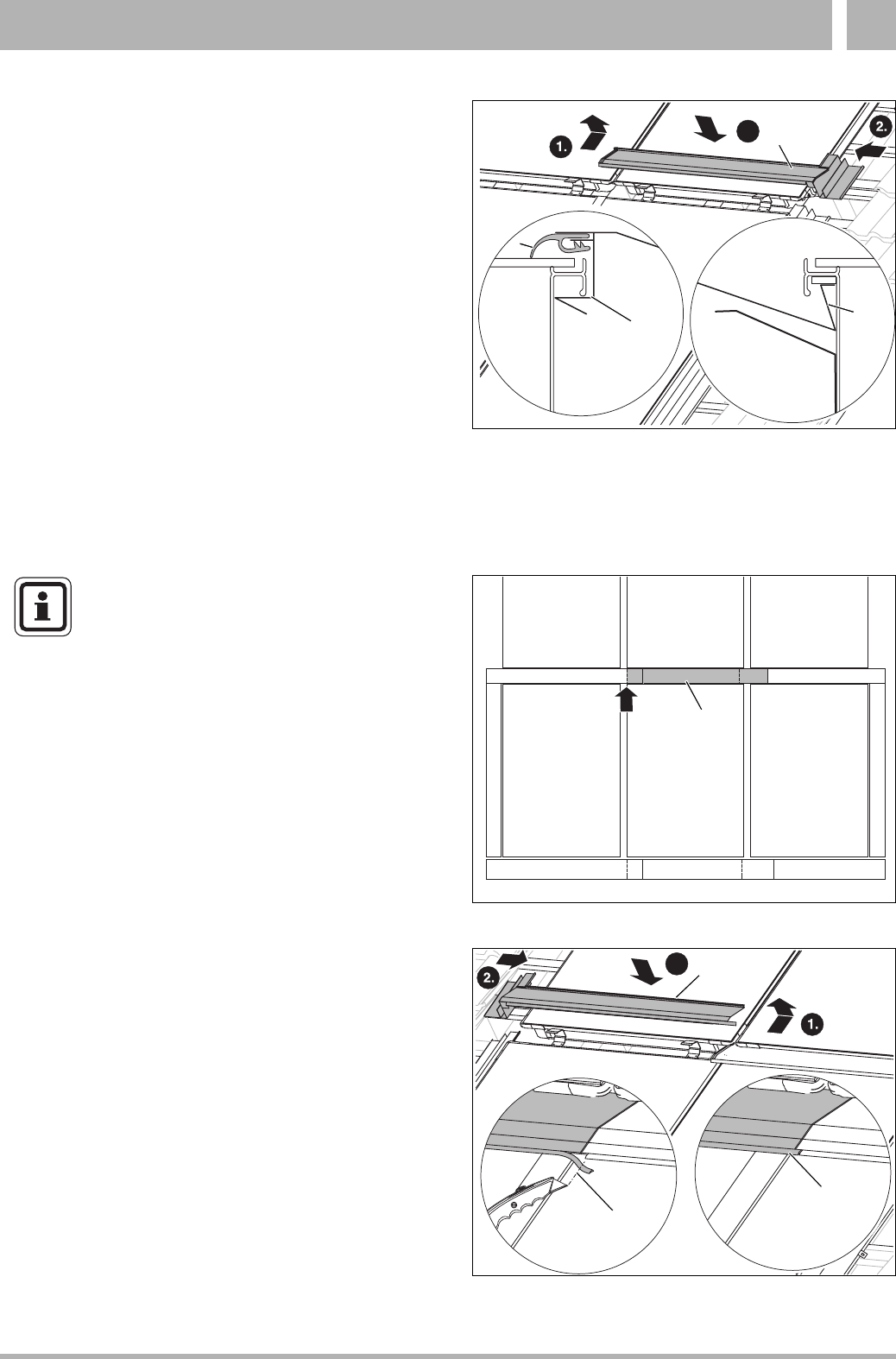 1.

2.

2.

1.