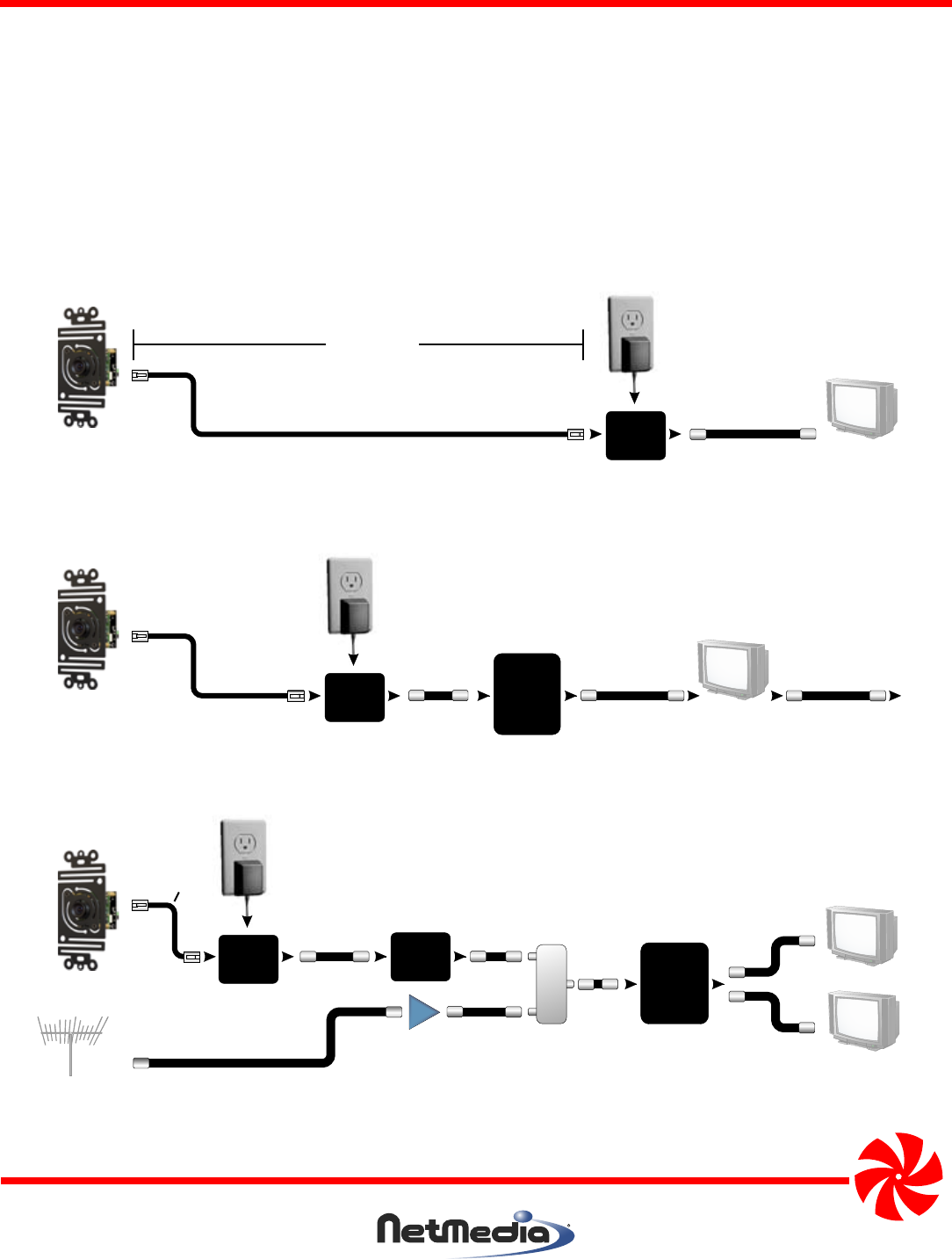 NetMedia