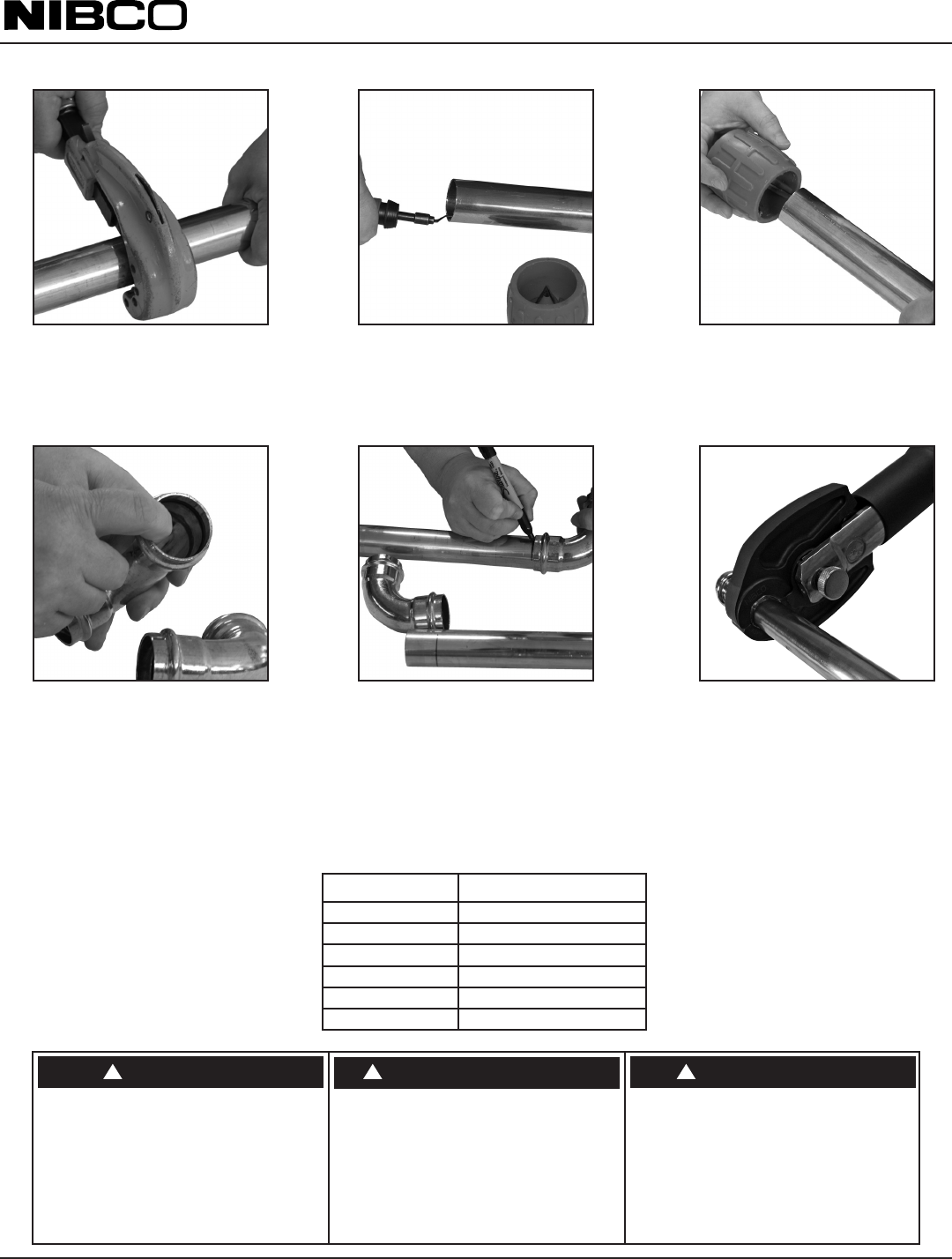 NIBCO