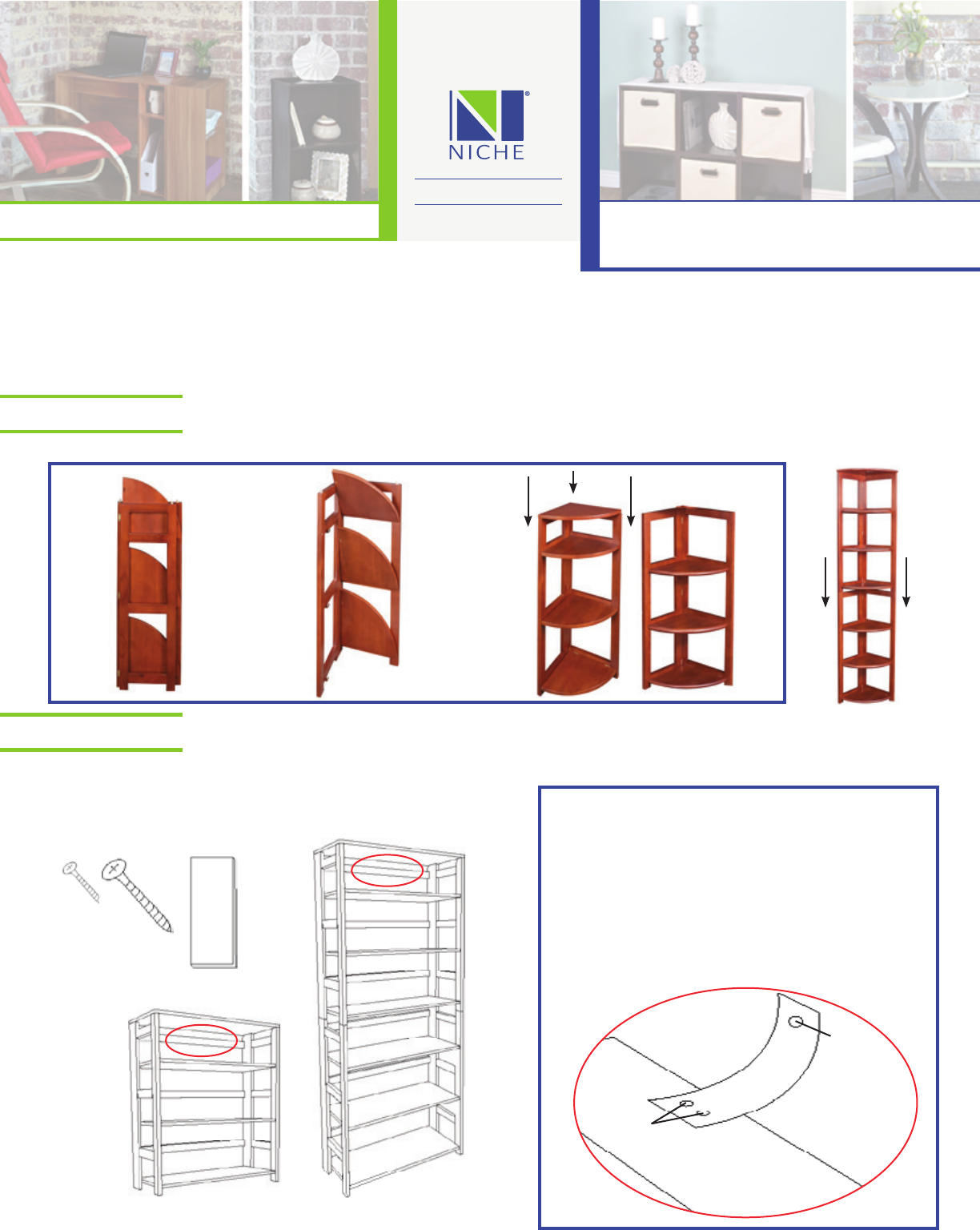 NICHE