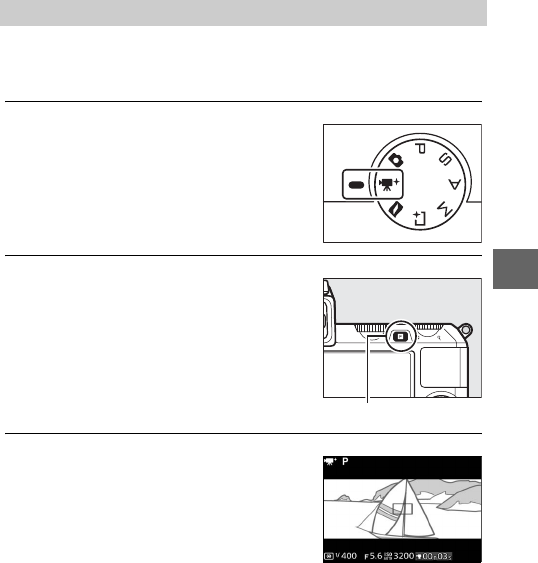 P
S
A
M

P

400 F5.6 3200 00:03