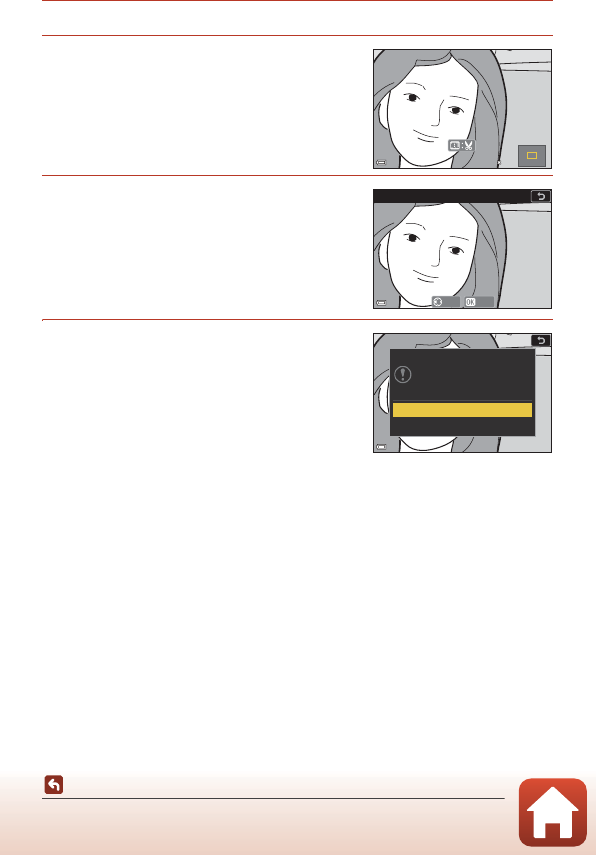 OK