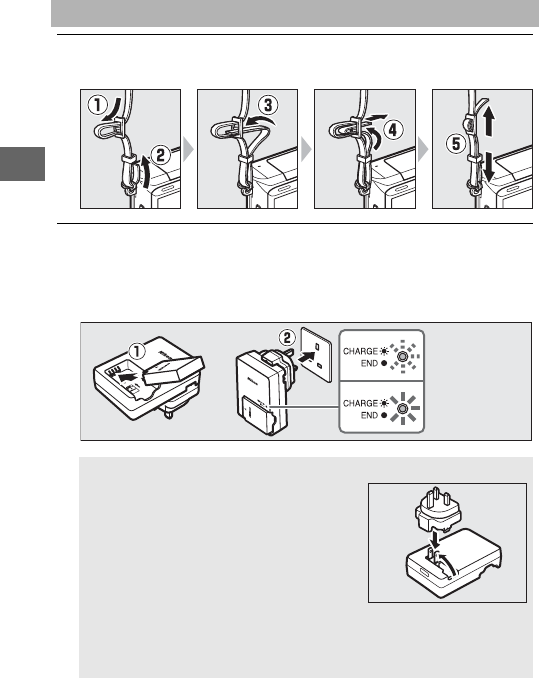 ①

②

③

④

⑤

①

②

CHARGE
END

CHARGE
END