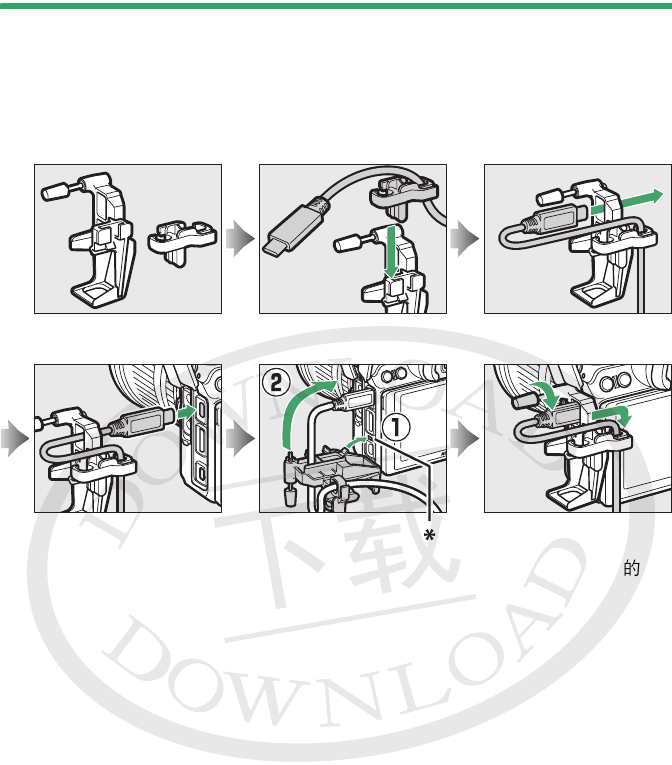 2

1

*

的

DOWNLOAD

下载

DOWNLOAD