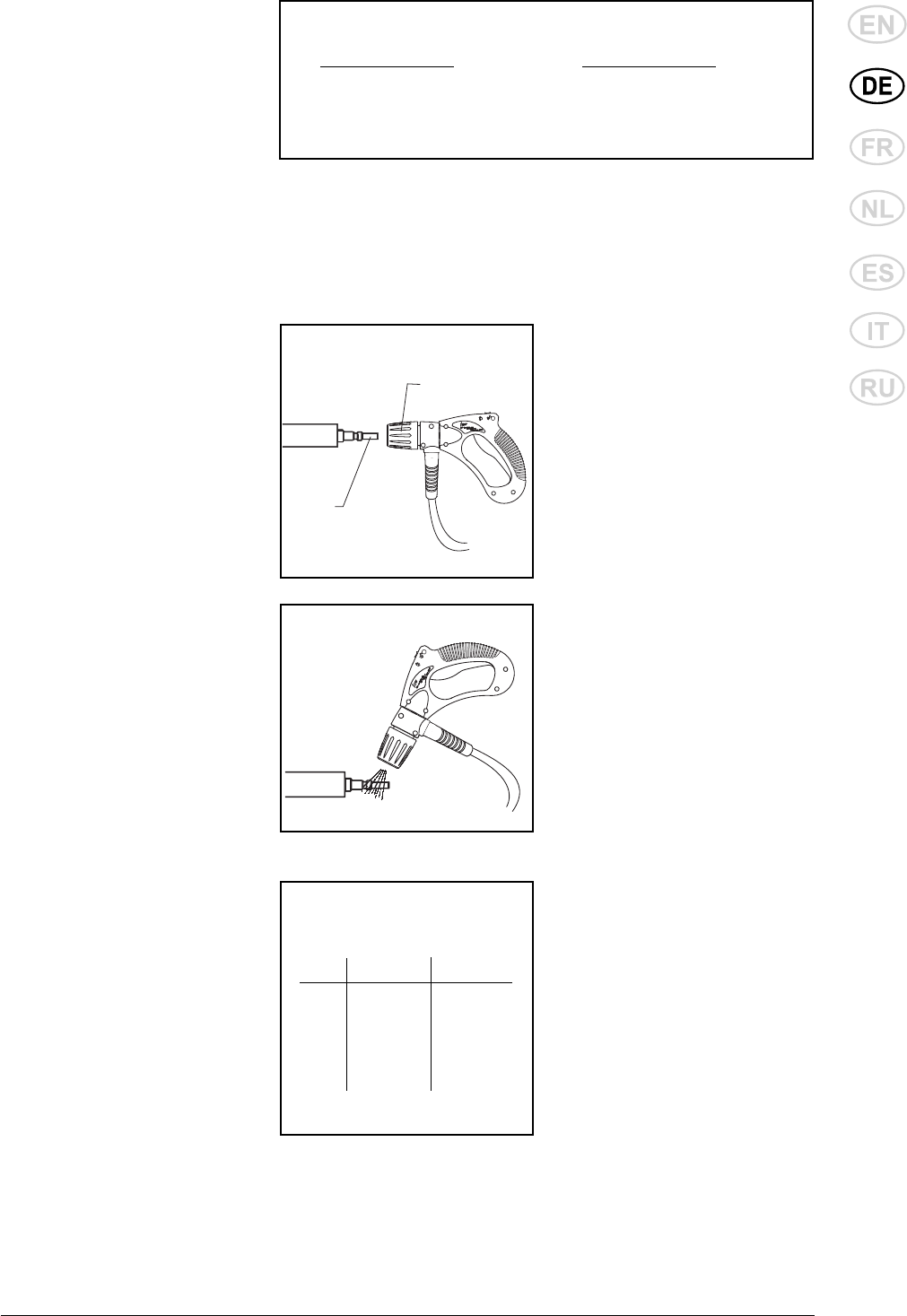 EN
DE
FR
NL
ES
IT
RU