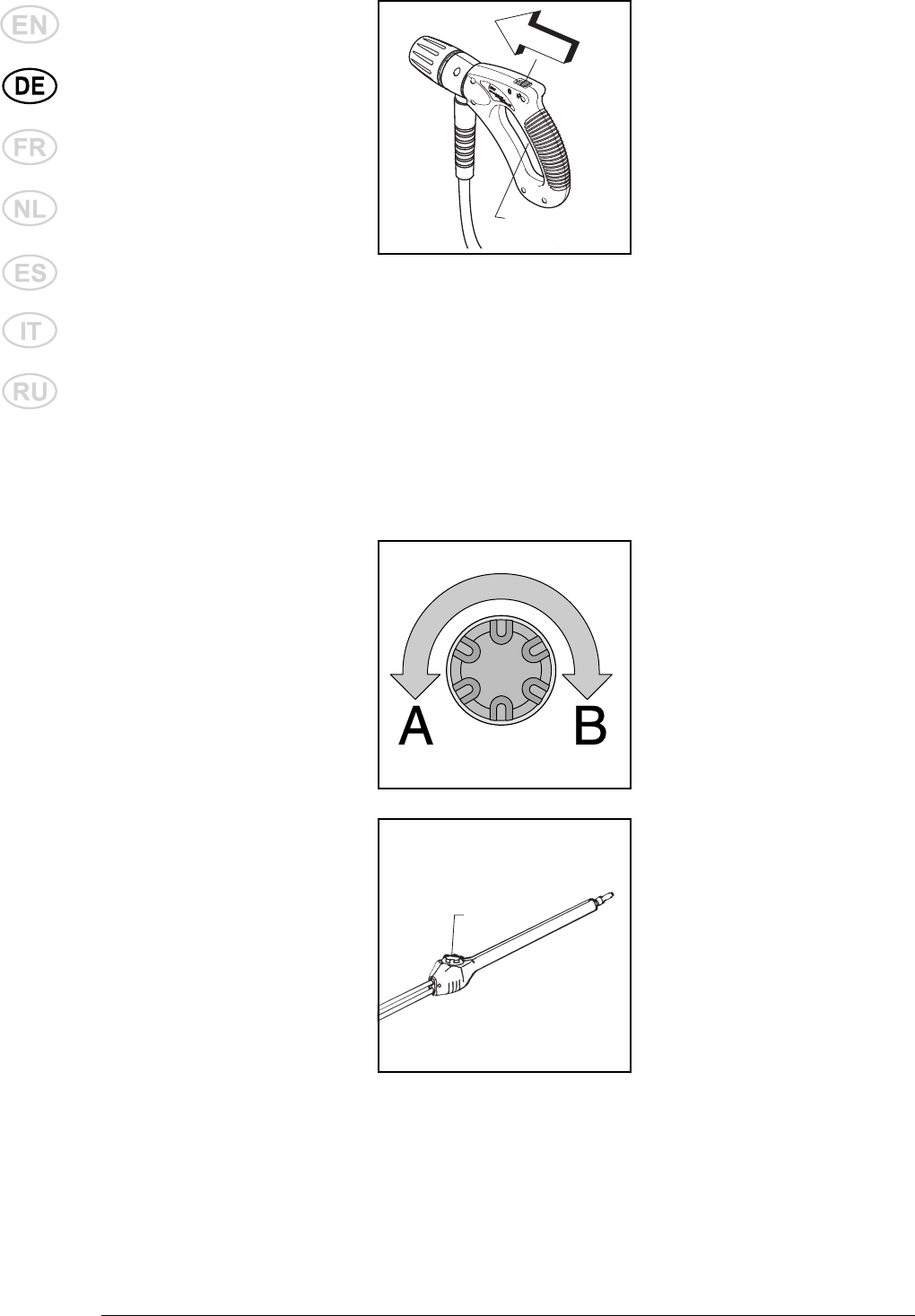 EN
DE
FR
NL
ES
IT
RU

A B