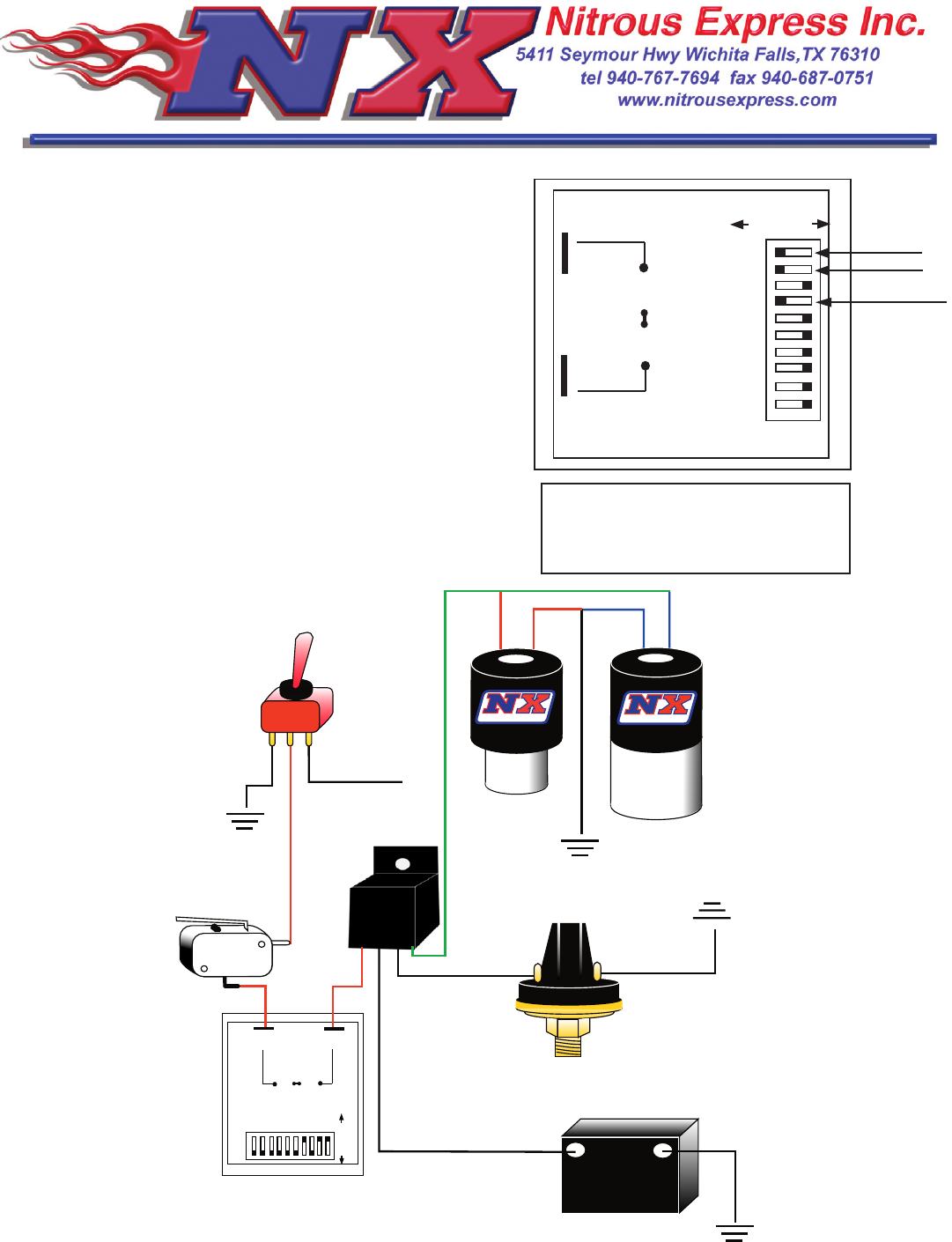 NX
Nitrous Express Inc.
5411 Seymour Hwy Wichita Falls,TX 76310
tel 940-767-7694 fax 940-687-0751
www.nitrousexpress.com

NX

NX