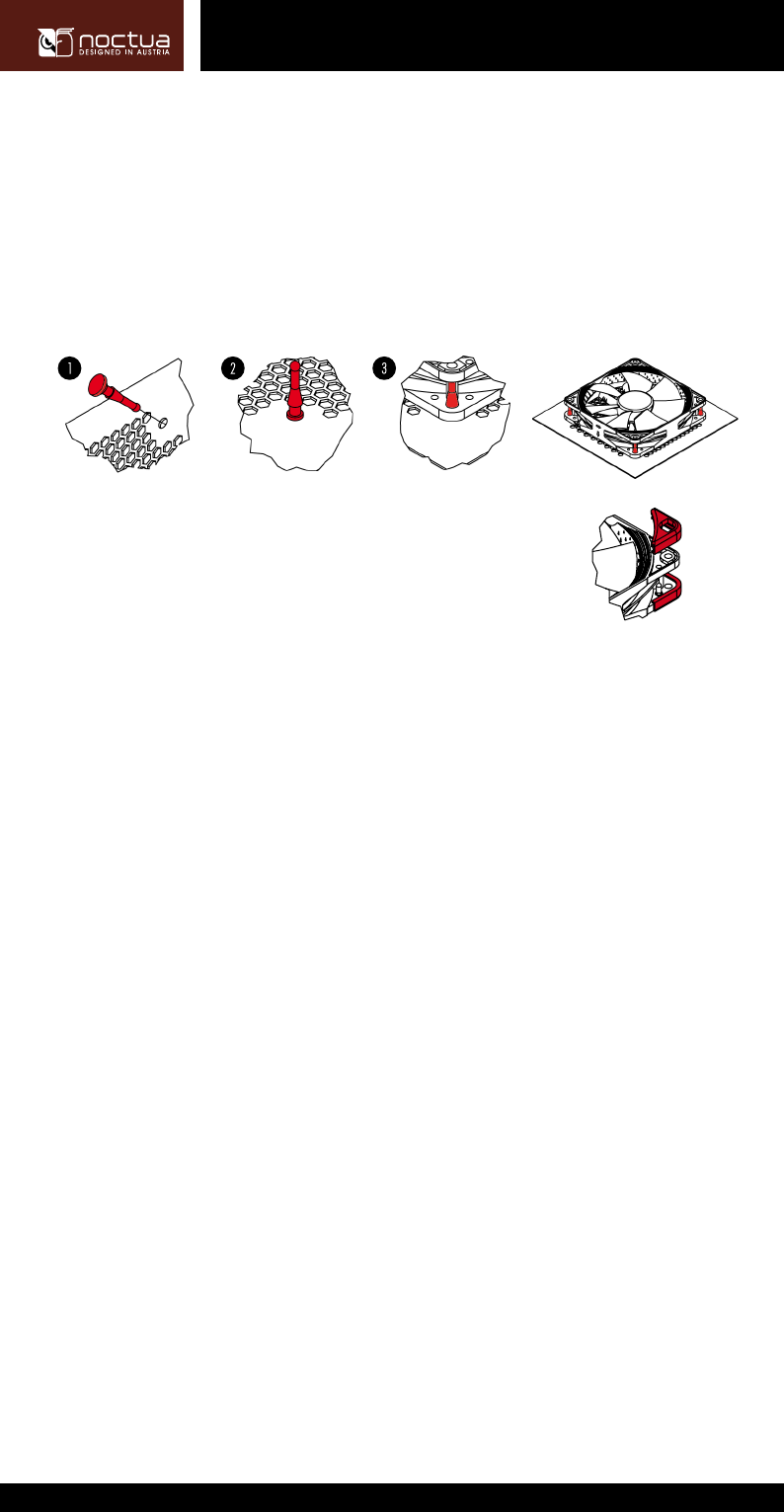 noctua
DESIGNED IN AUSTRIA

1

2

3