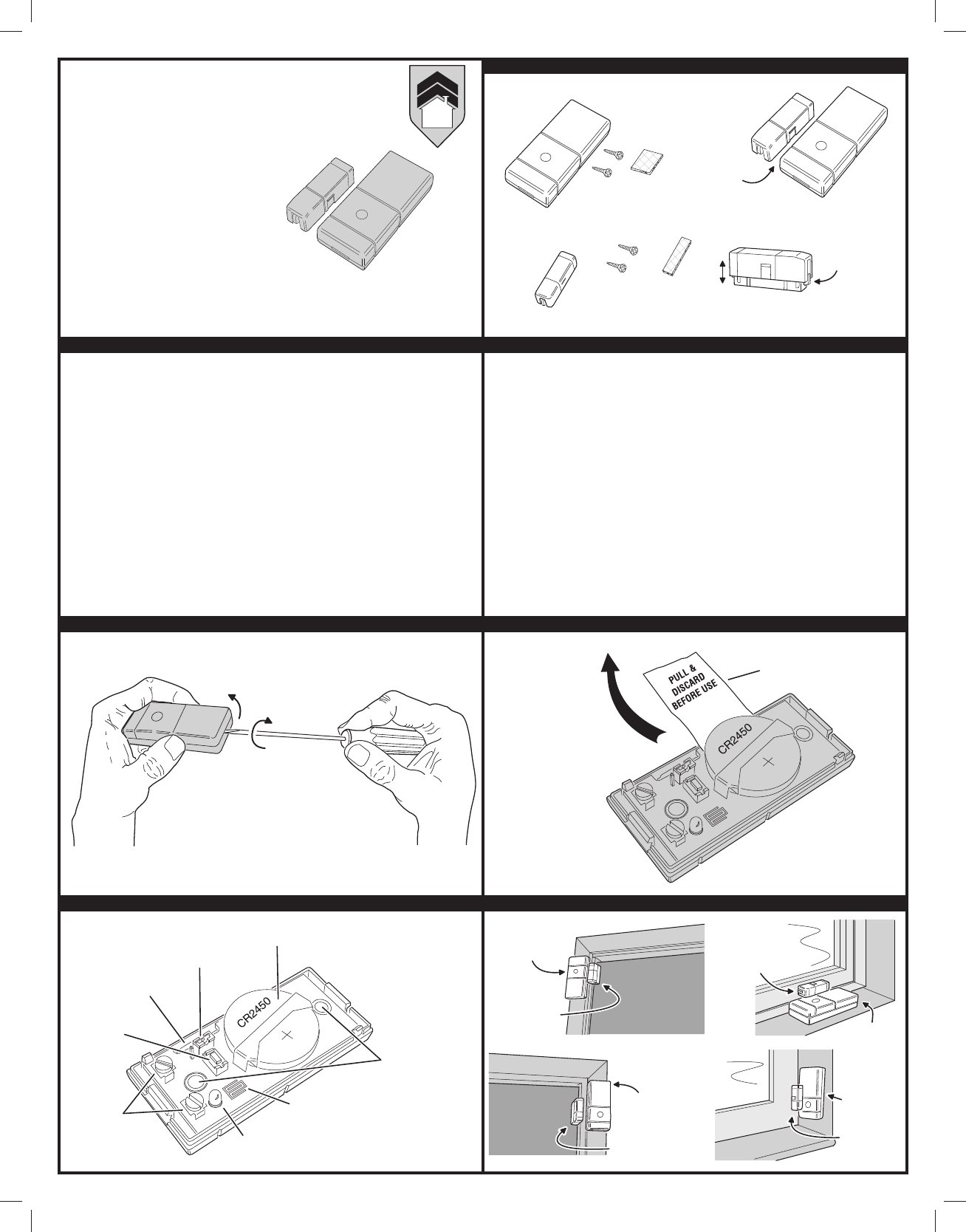 PULL & DISCARD BEFORE USE

CR2450

CR2450