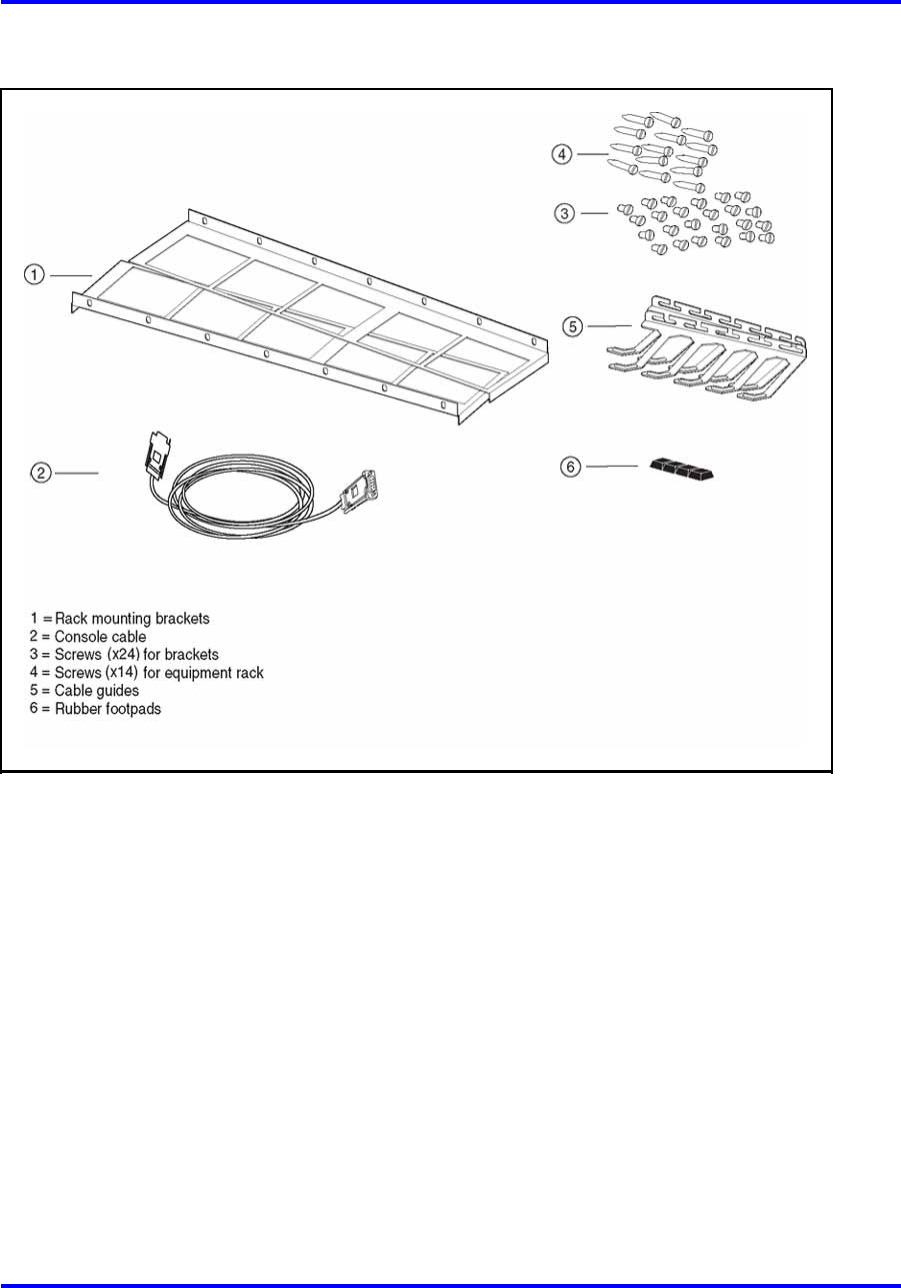 4

3

1

5

2

6

1 = Rack mounting brackets
2 = Console cable
3 = Screws (x24) for brackets
4 = Screws (x14) for equipment rack
5 = Cable guides
6 = Rubber footpads