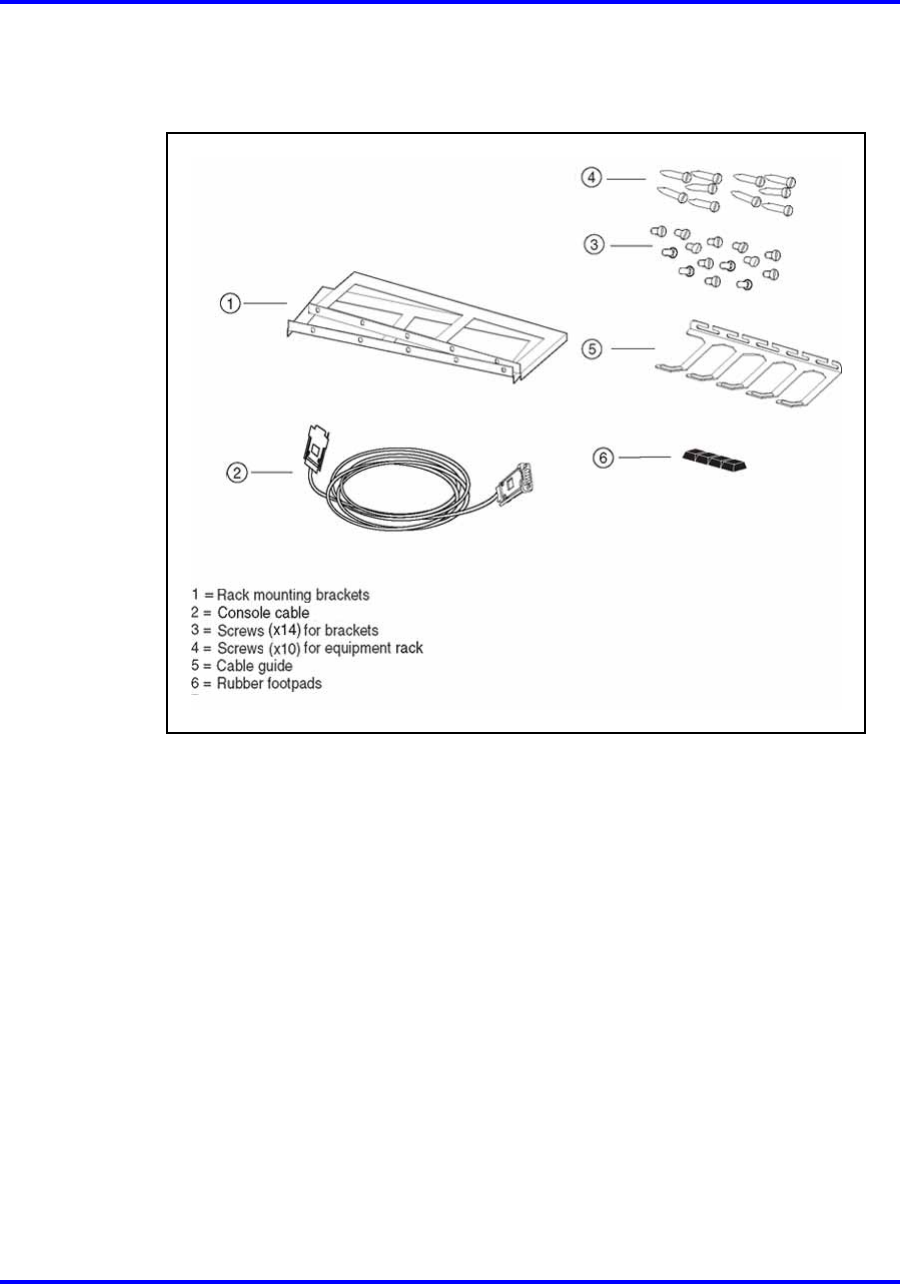 4

3

1

5

2

6

1 = Rack mounting brackets
2 = Console cable
3 = Screws (x14) for brackets
4 = Screws (x10) for equipment rack
5 = Cable guide
6 = Rubber footpads