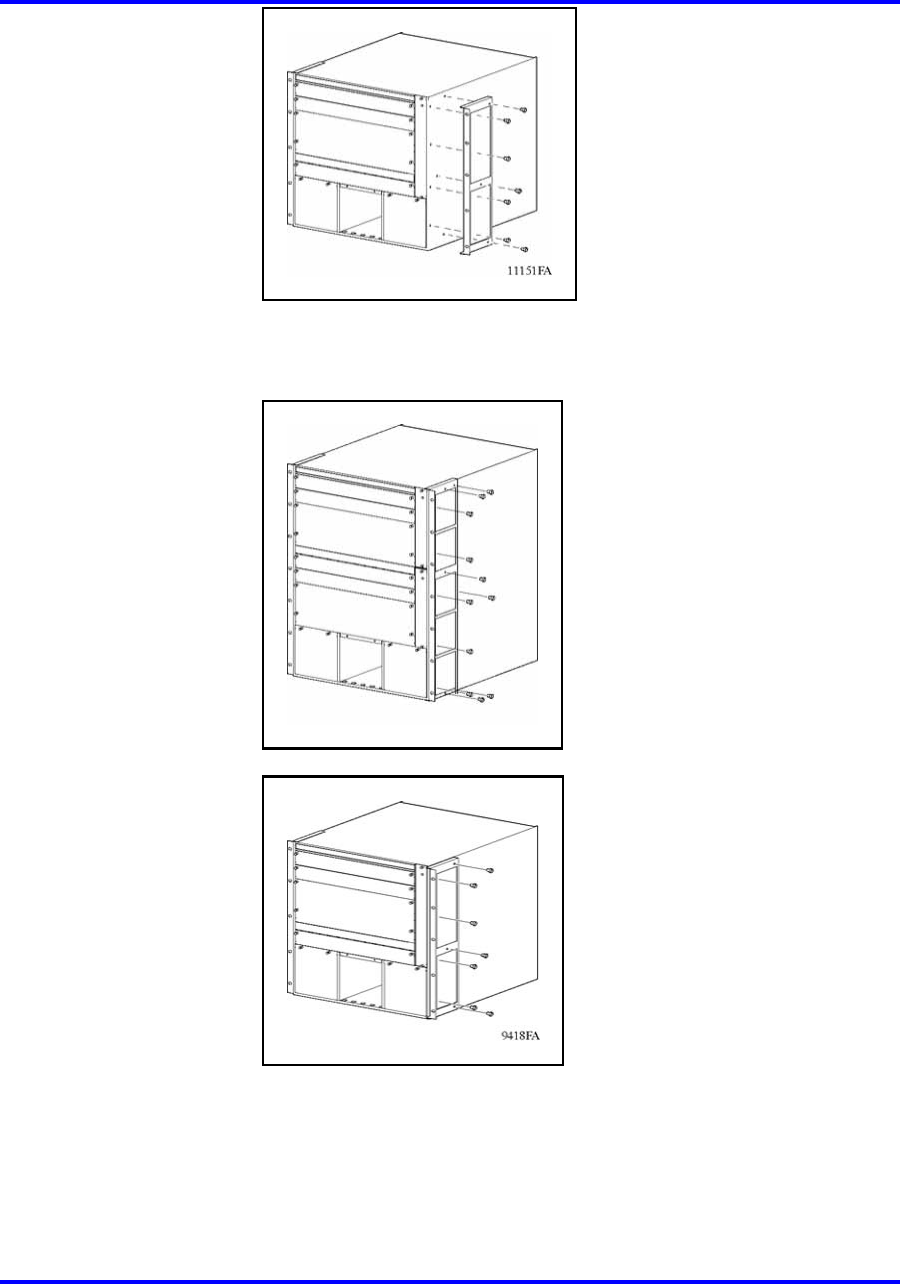 11151FA

9418FA