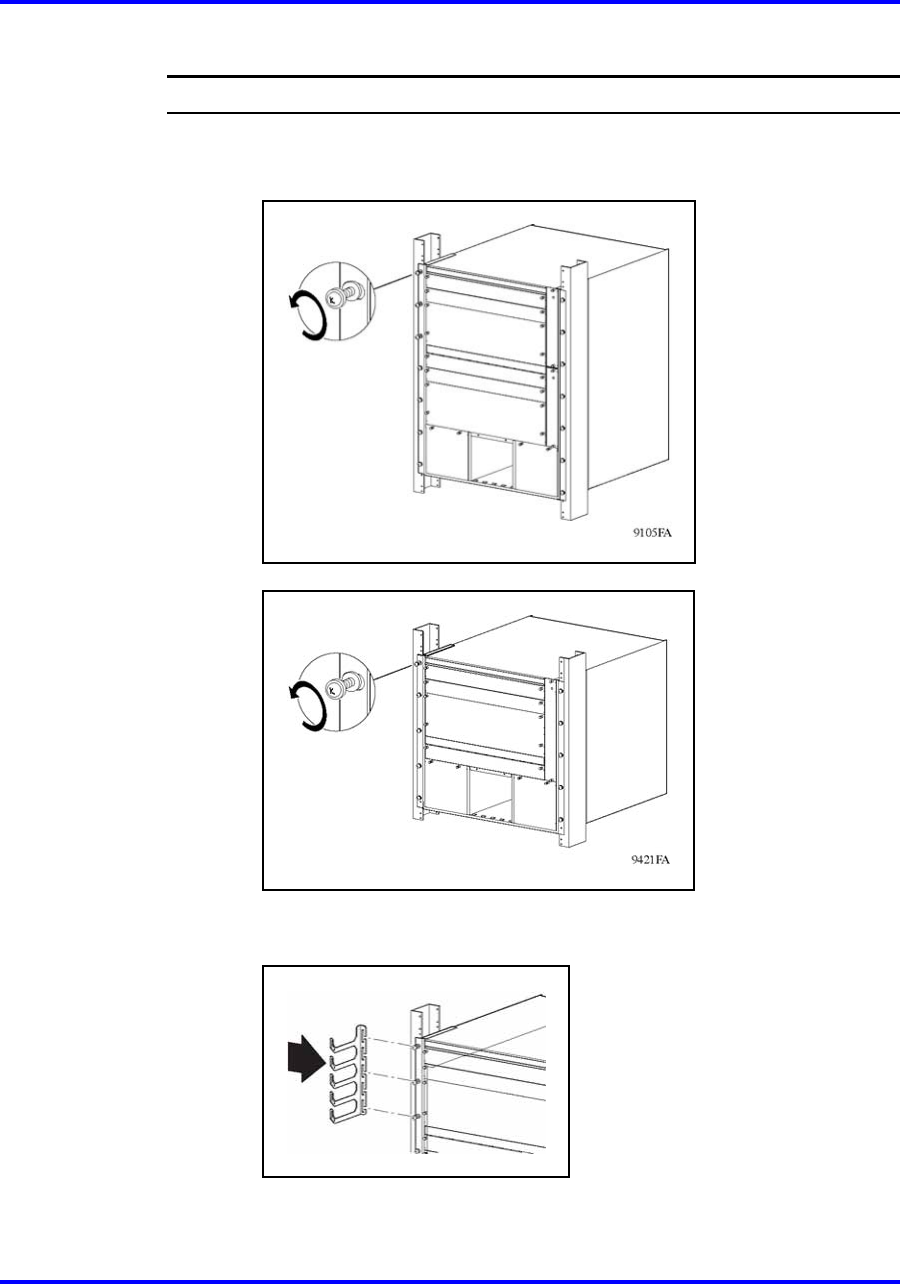 9105FA

9421FA