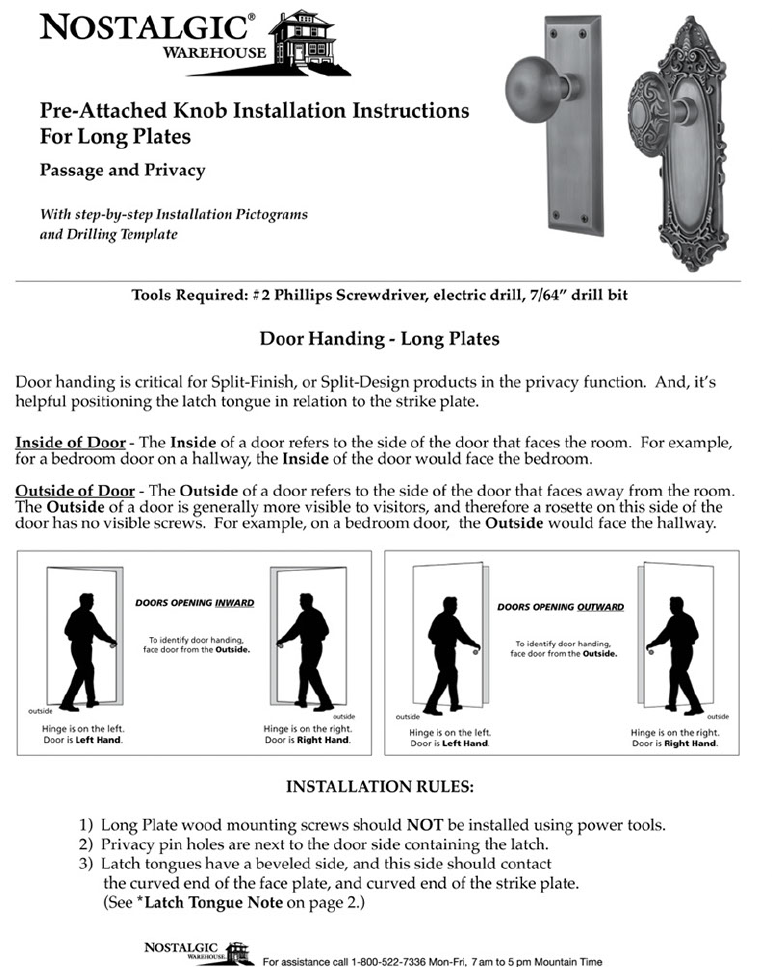 NOSTALGIC® WAREHOUSE

Pre-Attached Knob Installation Instructions For Long Plates

Passage and Privacy

With step-by-step Installation Pictograms and Drilling Template

Tools Required: #2 Phillips Screwdriver, electric drill, 7/64" drill bit

Door Handing - Long Plates

Door handing is critical for Split-Finish, or Split-Design products in the privacy function. And, it's helpful positioning the latch tongue in relation to the strike plate.

Inside of Door - The Inside of a door refers to the side of the door that faces the room. For example, for a bedroom door on a hallway, the Inside of the door would face the bedroom.

Outside of Door - The Outside of a door refers to the side of the door that faces away from the room. The Outside of a door is generally more visible to visitors, and therefore a rosette on this side of the door has no visible screws. For example, on a bedroom door, the Outside would face the hallway.

DOORS OPENING INWARD

To identify door handing, face door from the Outside.

outside
Hinge is on the left.
Door is Left Hand.

outside
Hinge is on the right.
Door is Right Hand.

DOORS OPENING OUTWARD

To identify door handing, face door from the Outside.

outside
Hinge is on the left.
Door is Left Hand.

outside
Hinge is on the right.
Door is Right Hand.

INSTALLATION RULES:

1) Long Plate wood mounting screws should NOT be installed using power tools.
2) Privacy pin holes are next to the door side containing the latch.
3) Latch tongues have a beveled side, and this side should contact the curved end of the face plate, and curved end of the strike plate. (See *Latch Tongue Note on page 2.)

NOSTALGIC WAREHOUSE
For assistance call 1-800-522-7336 Mon-Fri, 7 am to 5 pm Mountain Time