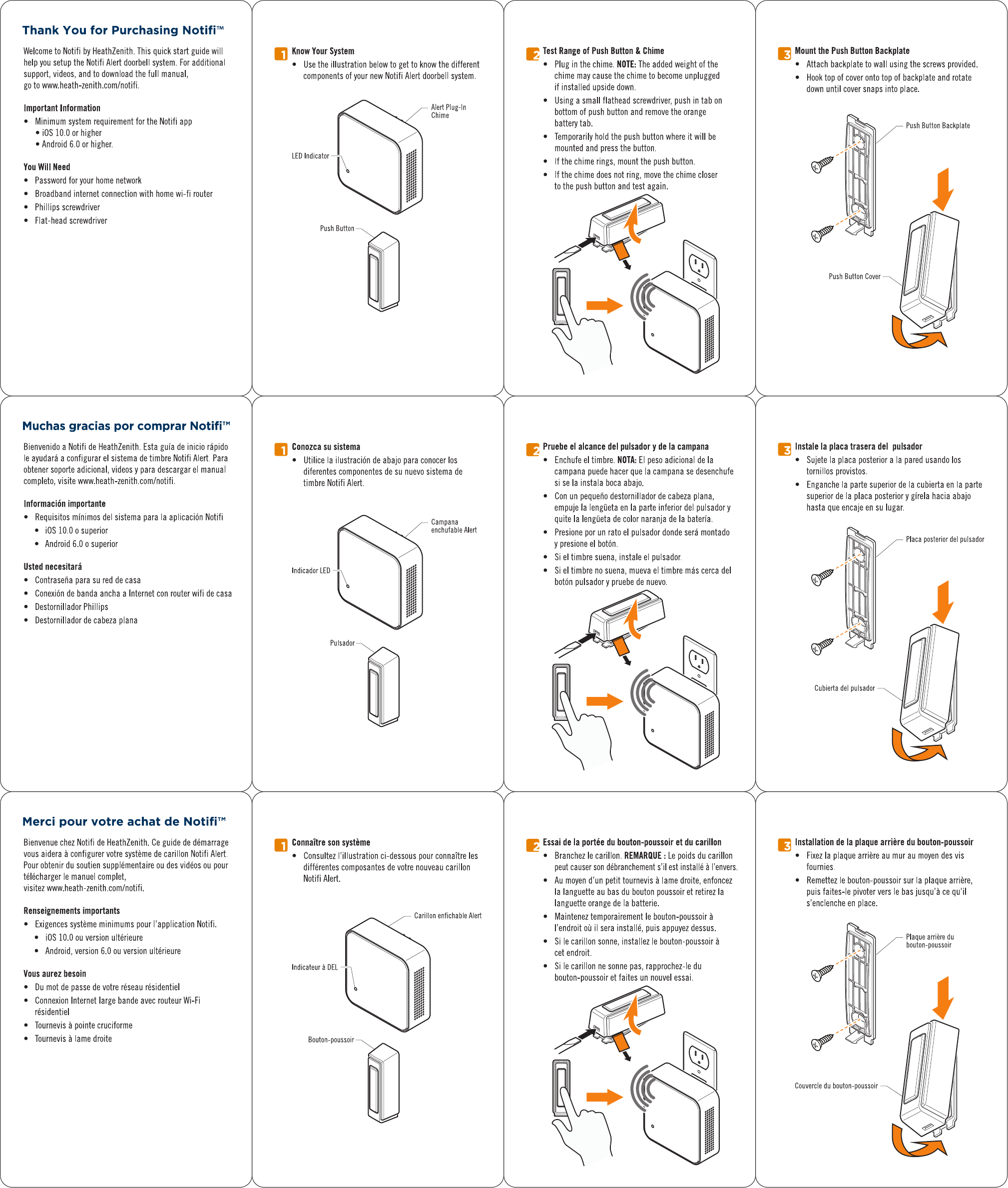 Thank You for Purchasing Notifi™

Welcome to Notifi by HeathZenith. This quick start guide will help you setup the Notifi Alert doorbell system. For additional support, videos, and to download the full manual, go to www.heath-zenith.com/notifi.

Important Information
• Minimum system requirement for the Notifi app
• iOS 10.0 or higher
• Android 6.0 or higher.

You Will Need
• Password for your home network
• Broadband internet connection with home wi-fi router
• Phillips screwdriver
• Flat-head screwdriver

1 Know Your System
• Use the illustration below to get to know the different components of your new Notifi Alert doorbell system.

Alert Plug-In Chime
LED Indicator
Push Button

2 Test Range of Push Button & Chime
• Plug in the chime. NOTE: The added weight of the chime may cause the chime to become unplugged if installed upside down.
• Using a small flathead screwdriver, push in tab on bottom of push button and remove the orange battery tab.
• Temporarily hold the push button where it will be mounted and press the button.
• If the chime rings, mount the push button.
• If the chime does not ring, move the chime closer to the push button and test again.

3 Mount the Push Button Backplate
• Attach backplate to wall using the screws provided.
• Hook top of cover onto top of backplate and rotate down until cover snaps into place.

Push Button Backplate
Push Button Cover

Muchas gracias por comprar Notifi™

Bienvenido a Notifi de HeathZenith. Esta guía de inicio rápido le ayudará a configurar el sistema de timbre Notifi Alert. Para obtener soporte adicional, videos y para descargar el manual completo, visite www.heath-zenith.com/notifi.

Información importante
• Requisitos mínimos del sistema para la aplicación Notifi
• iOS 10.0 o superior
• Android 6.0 o superior

Usted necesitará
• Contraseña para su red de casa
• Conexión de banda ancha a Internet con router wifi de casa
• Destornillador Phillips
• Destornillador de cabeza plana

1 Conozca su sistema
• Utilice la ilustración de abajo para conocer los diferentes componentes de su nuevo sistema de timbre Notifi Alert.

Campana enchufable Alert
Indicador LED
Pulsador

2 Pruebe el alcance del pulsador y de la campana
• Enchufe el timbre. NOTA: El peso adicional de la campana puede hacer que la campana se desenchufe si se la instala boca abajo.
• Con un pequeño destornillador de cabeza plana, empuje la lengüeta en la parte inferior del pulsador y quite la lengüeta de color naranja de la batería.
• Presione por un rato el pulsador donde será montado y presione el botón.
• Si el timbre suena, instale el pulsador.
• Si el timbre no suena, mueva el timbre más cerca del botón pulsador y pruebe de nuevo.

3 Instale la placa trasera del pulsador
• Sujete la placa posterior a la pared usando los tornillos provistos.
• Enganche la parte superior de la cubierta en la parte superior de la placa posterior y gírela hacia abajo hasta que encaje en su lugar.

Placa posterior del pulsador
Cubierta del pulsador

Merci pour votre achat de Notifi™

Bienvenue chez Notifi de HeathZenith. Ce guide de démarrage vous aidera à configurer votre système de carillon Notifi Alert. Pour obtenir du soutien supplémentaire ou des vidéos ou pour télécharger le manuel complet, visitez www.heath-zenith.com/notifi.

Renseignements importants
• Exigences système minimums pour l'application Notifi.
• iOS 10.0 ou version ultérieure
• Android, version 6.0 ou version ultérieure

Vous aurez besoin
• Du mot de passe de votre réseau résidentiel
• Connexion Internet large bande avec routeur Wi-Fi résidentiel
• Tournevis à pointe cruciforme
• Tournevis à lame droite

1 Connaître son système
• Consultez l'illustration ci-dessous pour connaître les différentes composantes de votre nouveau carillon Notifi Alert.

Carillon enfichable Alert
Indicateur à DEL
Bouton-poussoir

2 Essai de la portée du bouton-poussoir et du carillon
• Branchez le carillon. REMARQUE : Le poids du carillon peut causer son débranchement s'il est installé à l'envers.
• Au moyen d'un petit tournevis à lame droite, enfoncez la languette au bas du bouton poussoir et retirez la languette orange de la batterie.
• Maintenez temporairement le bouton-poussoir à l'endroit où il sera installé, puis appuyez dessus.
• Si le carillon sonne, installez le bouton-poussoir à cet endroit.
• Si le carillon ne sonne pas, rapprochez-le du bouton-poussoir et faites un nouvel essai.

3 Installation de la plaque arrière du bouton-poussoir
• Fixez la plaque arrière au mur au moyen des vis fournies.
• Remettez le bouton-poussoir sur la plaque arrière, puis faites-le pivoter vers le bas jusqu'à ce qu'il s'enclenche en place.

Plaque arrière du bouton-poussoir
Couvercle du bouton-poussoir