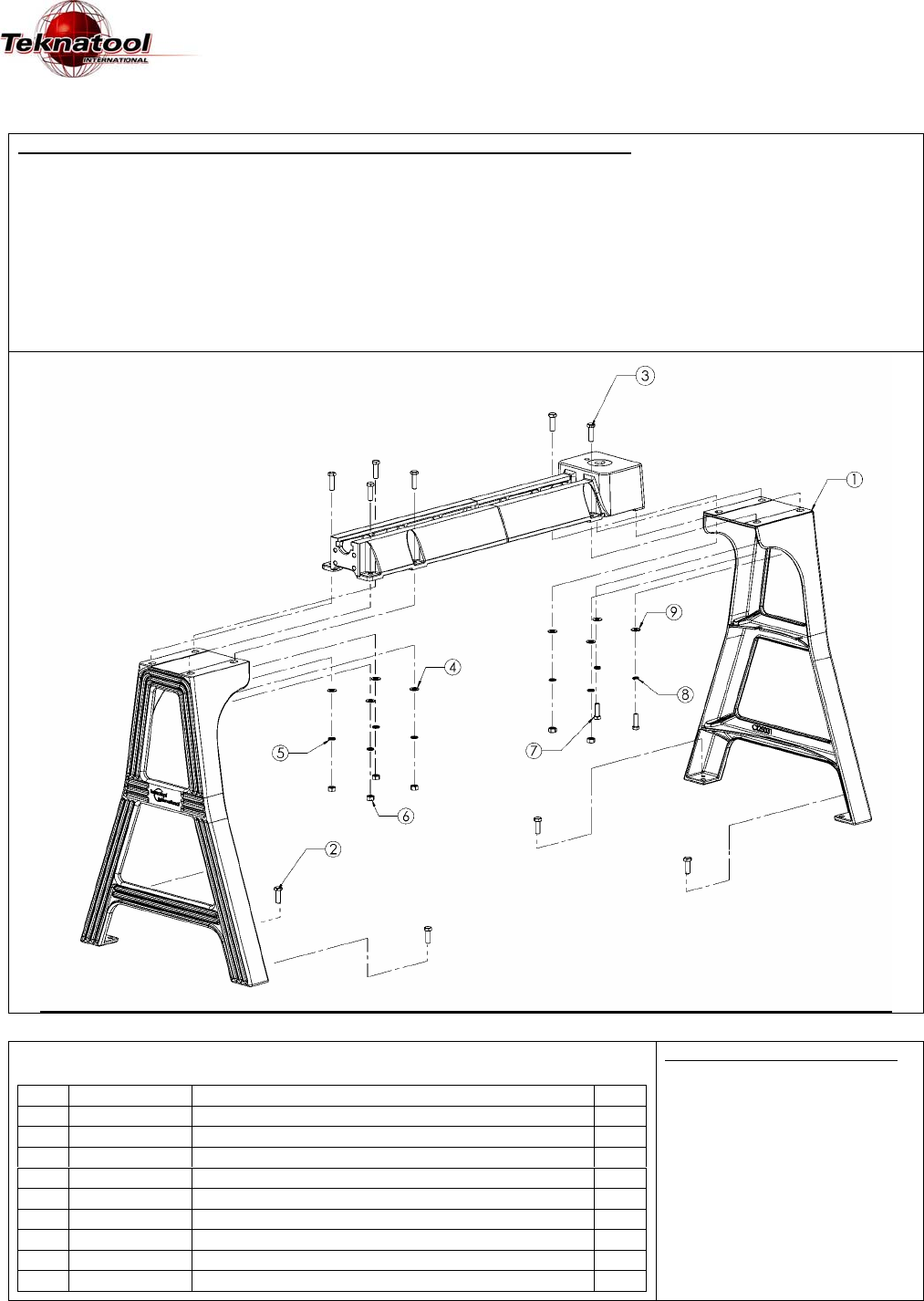 Teknatool
INTERNATIONAL

3
1
9
4
8
5
7
6
2