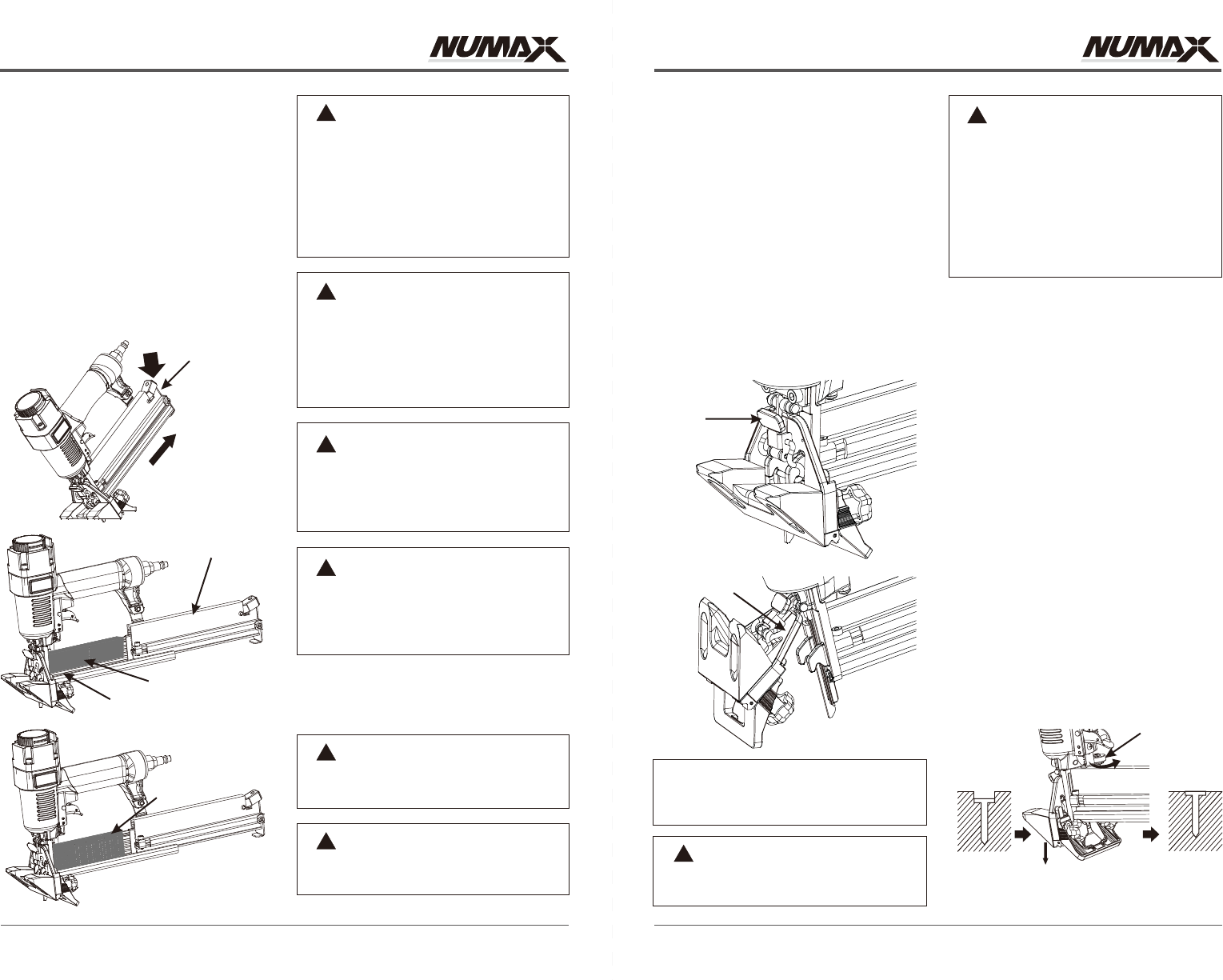 NUMAX

NUMAX