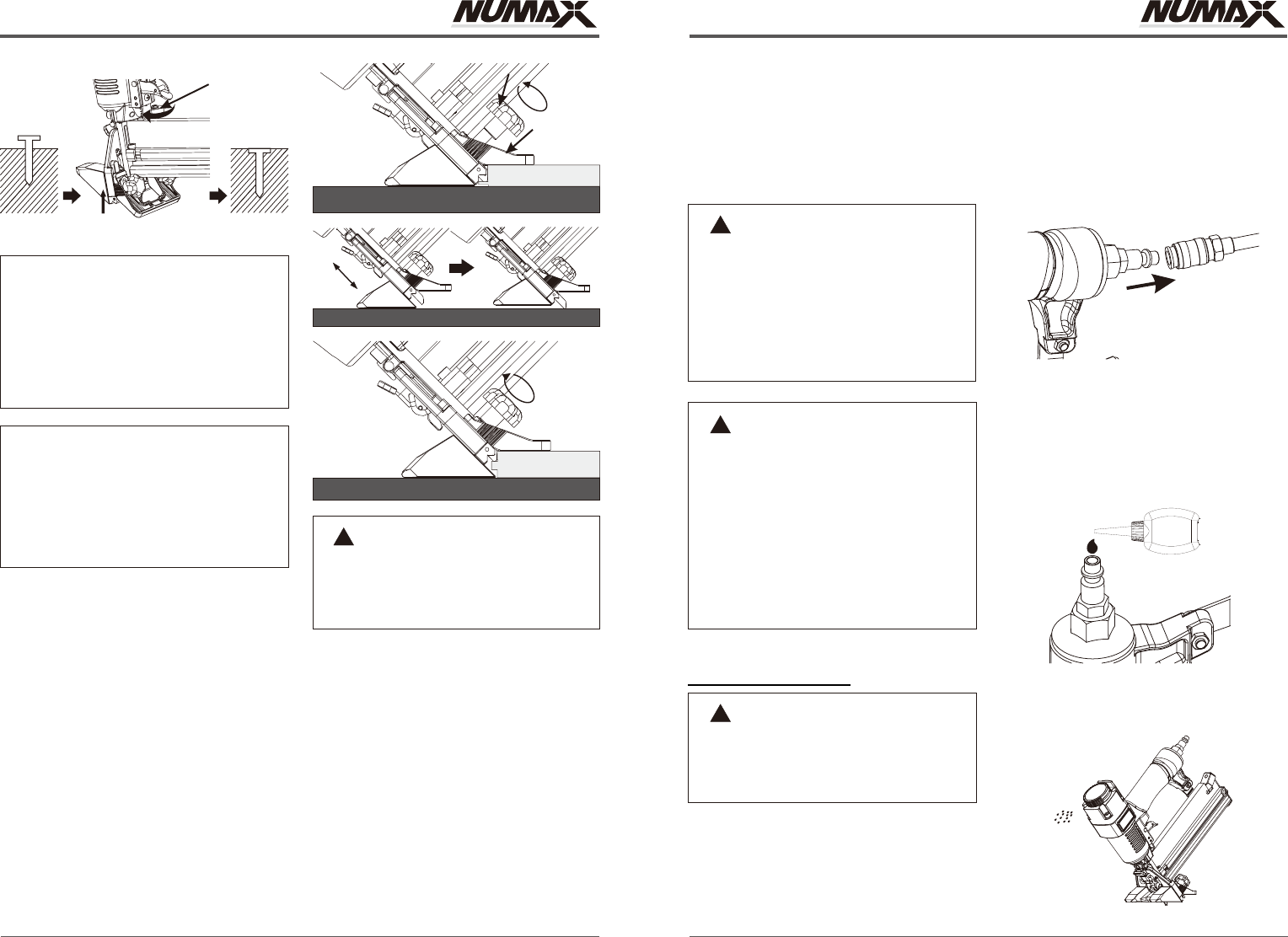 NUMAX

NUMAX