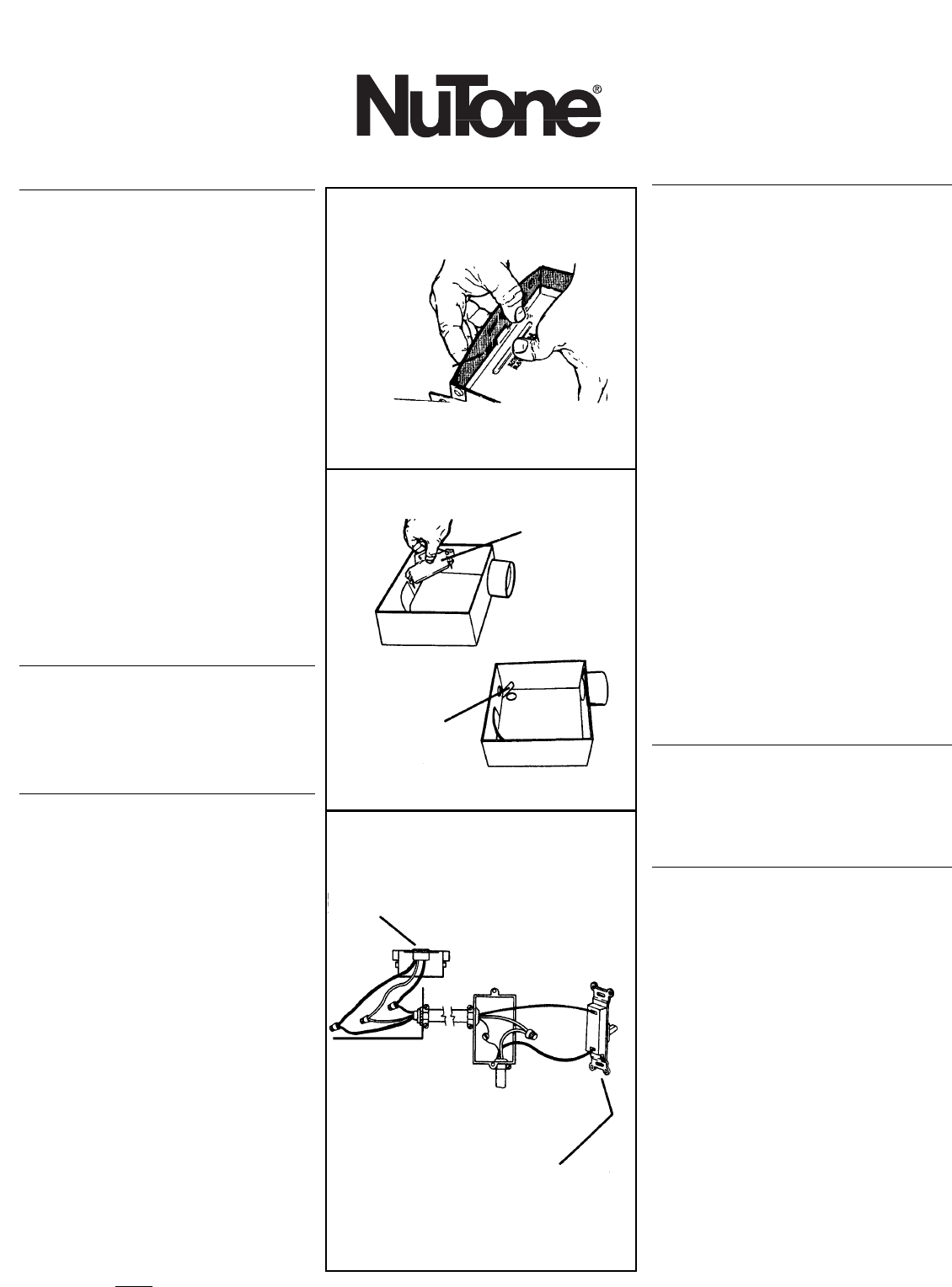 NuTone®