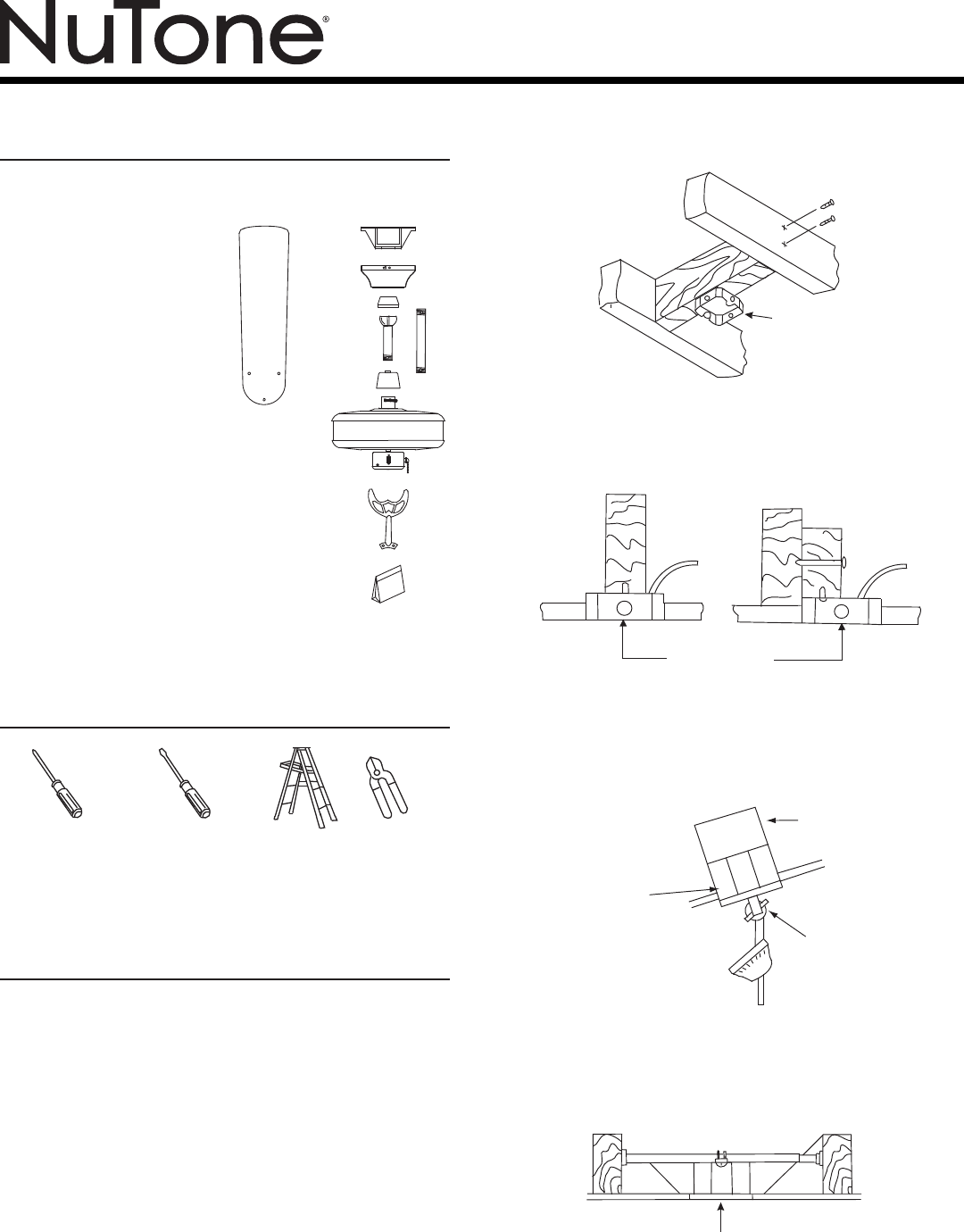 NuTone®