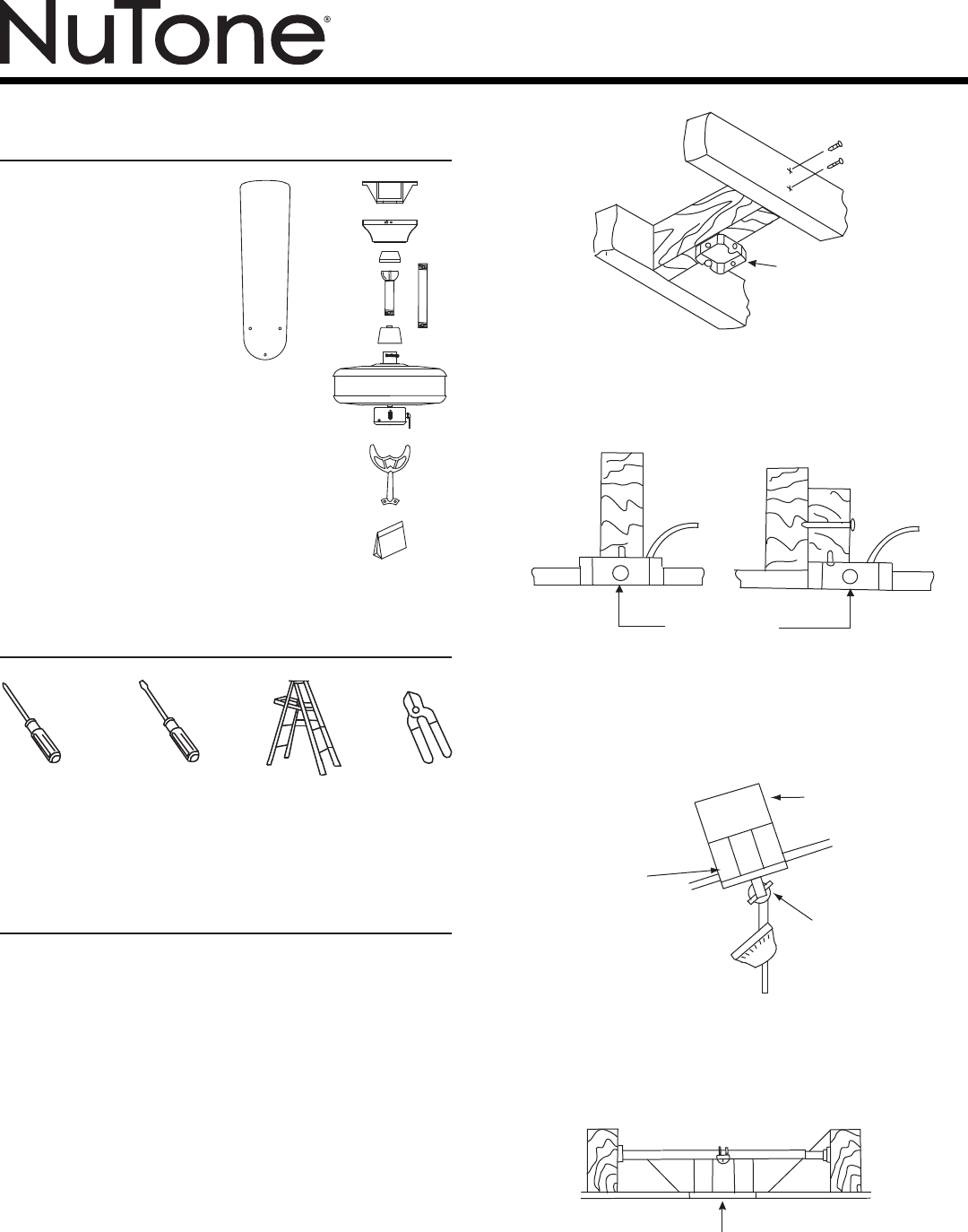 NuTone®