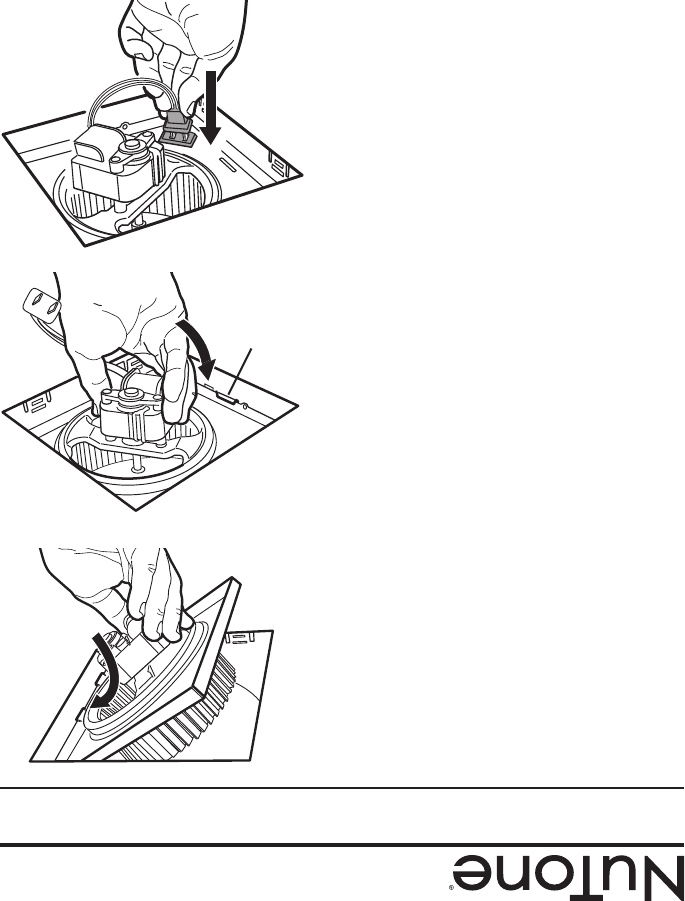 NuTone®