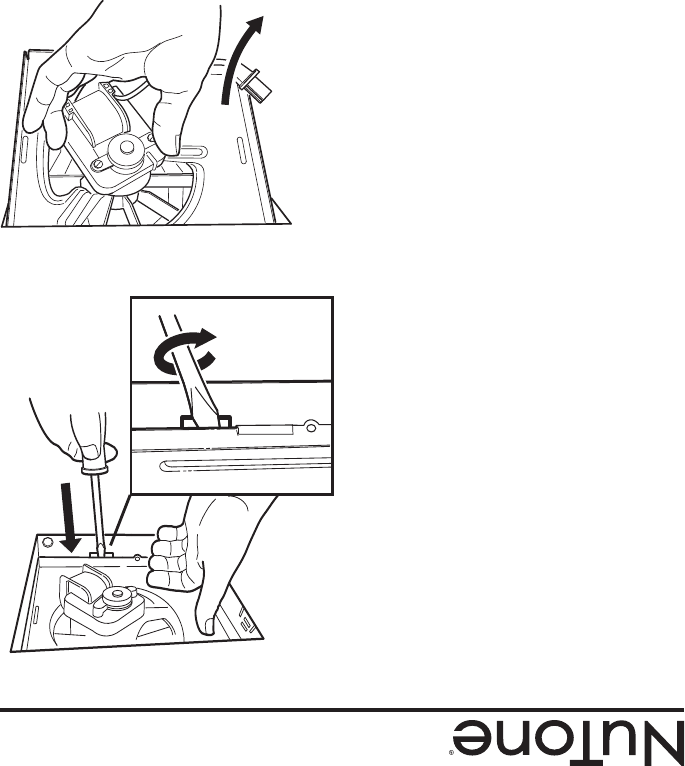 NuTone®