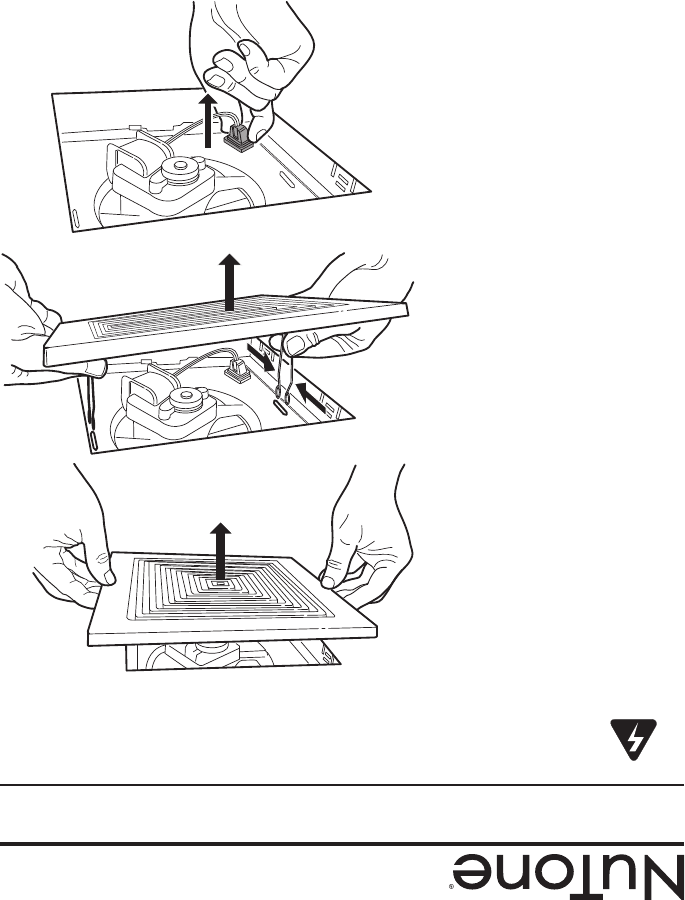 NuTone®