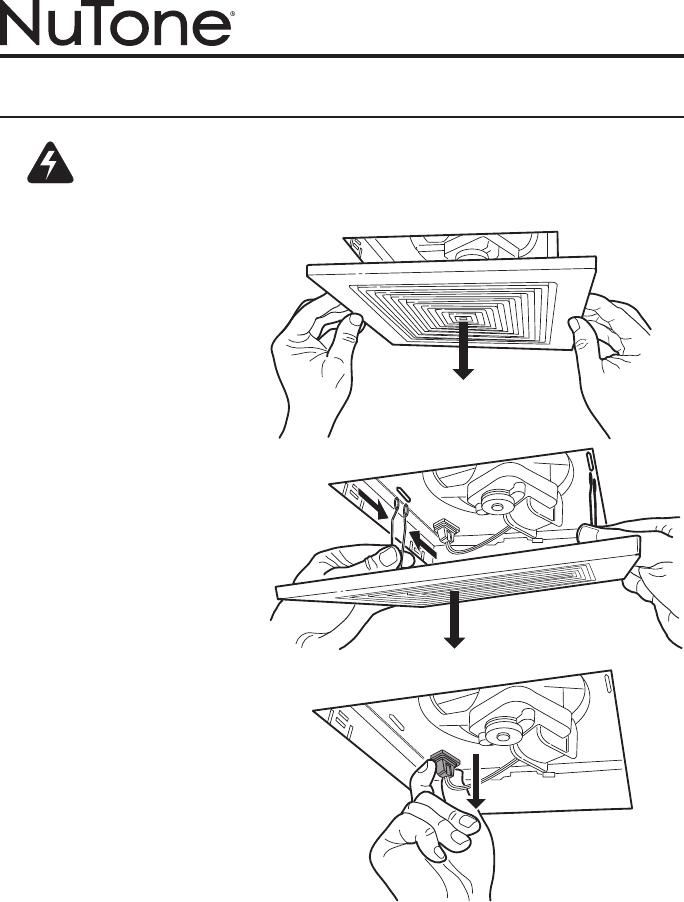 NuTone®