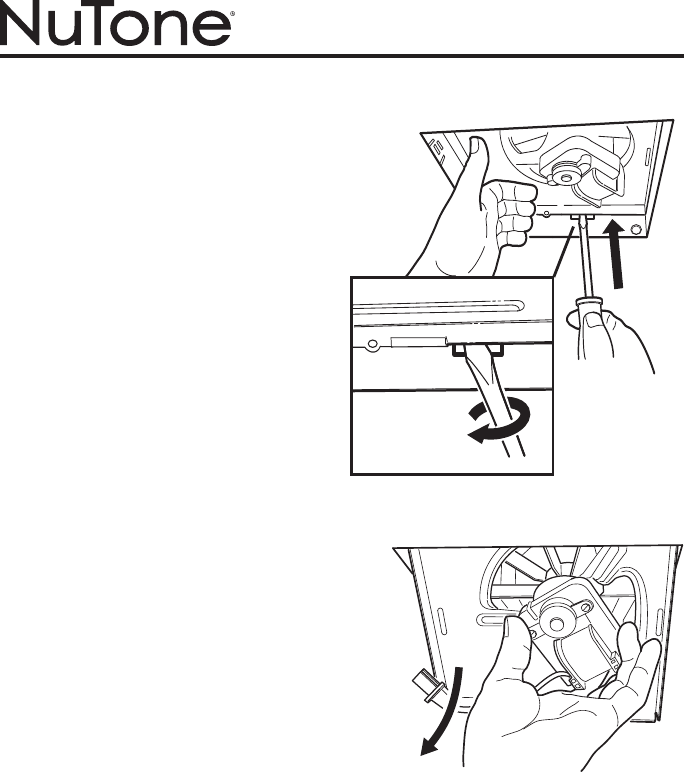 NuTone®