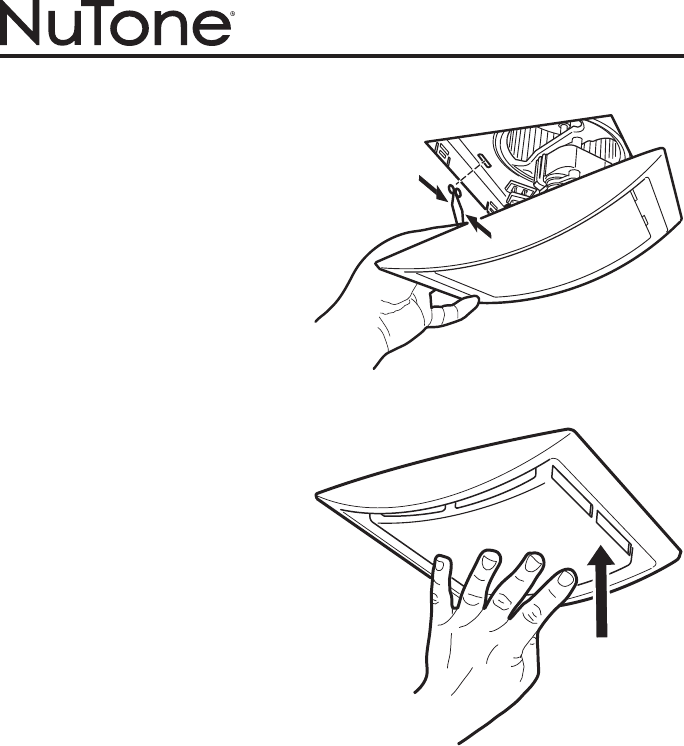 NuTone®