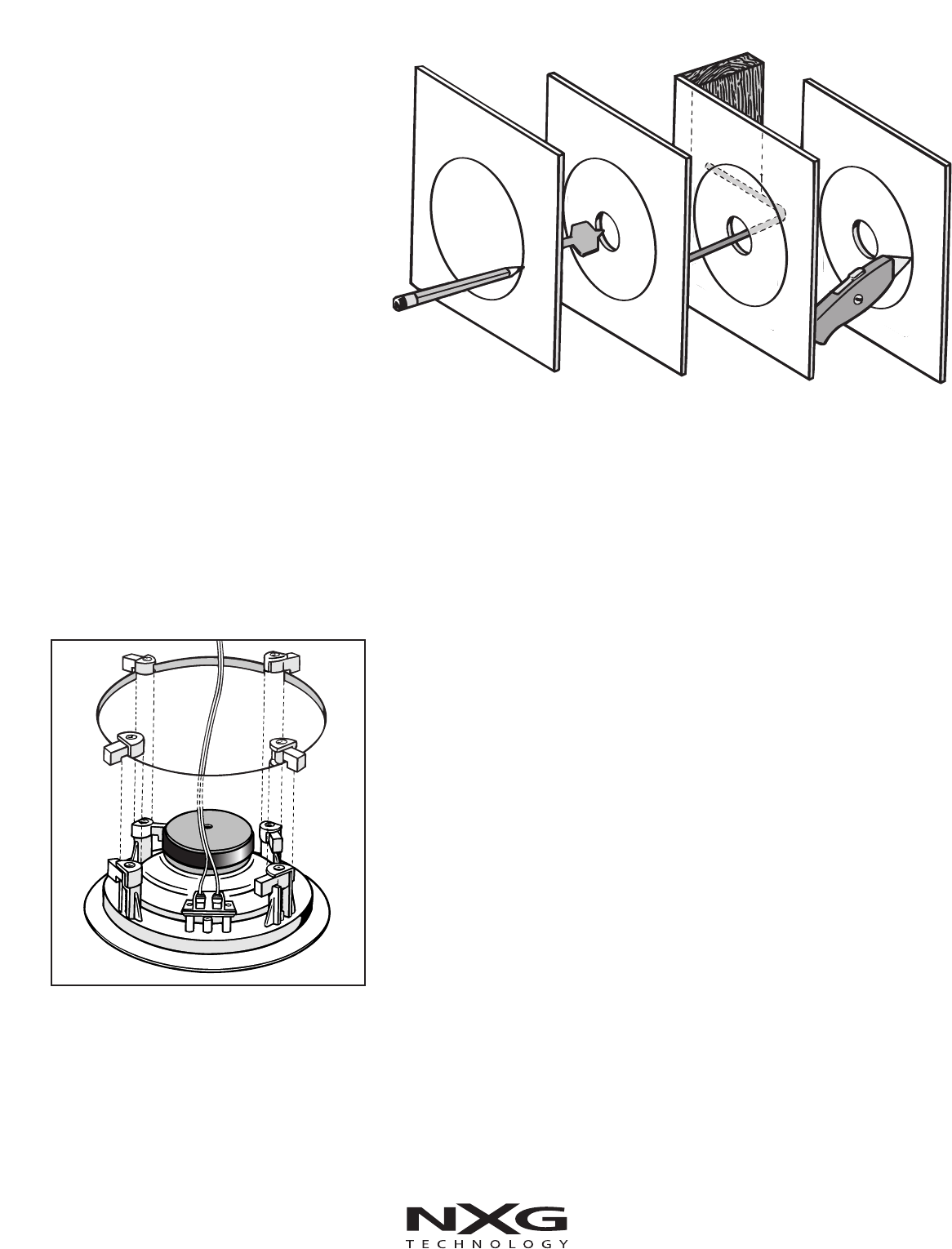 NXG
TECHNOLOGY