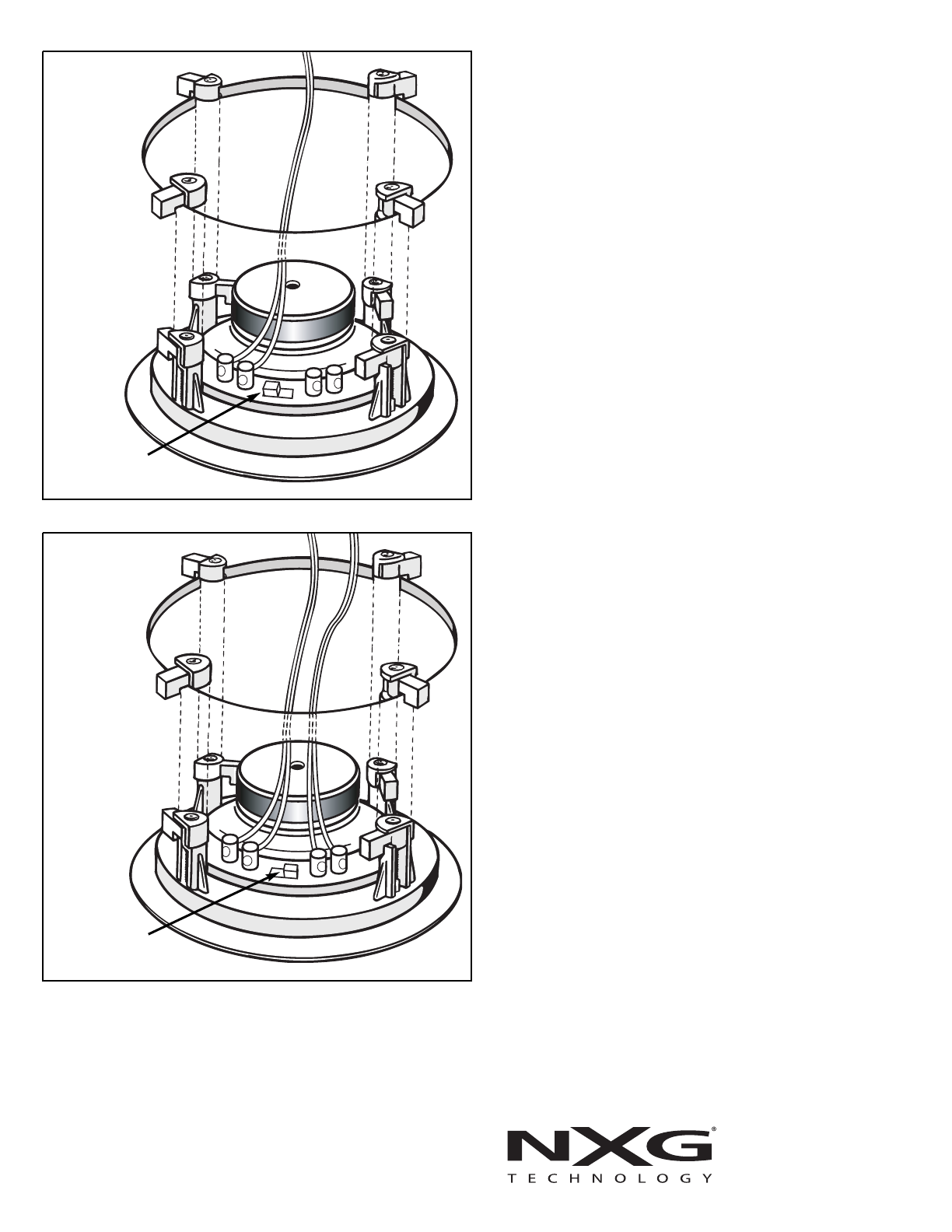 NXG®
TECHNOLOGY