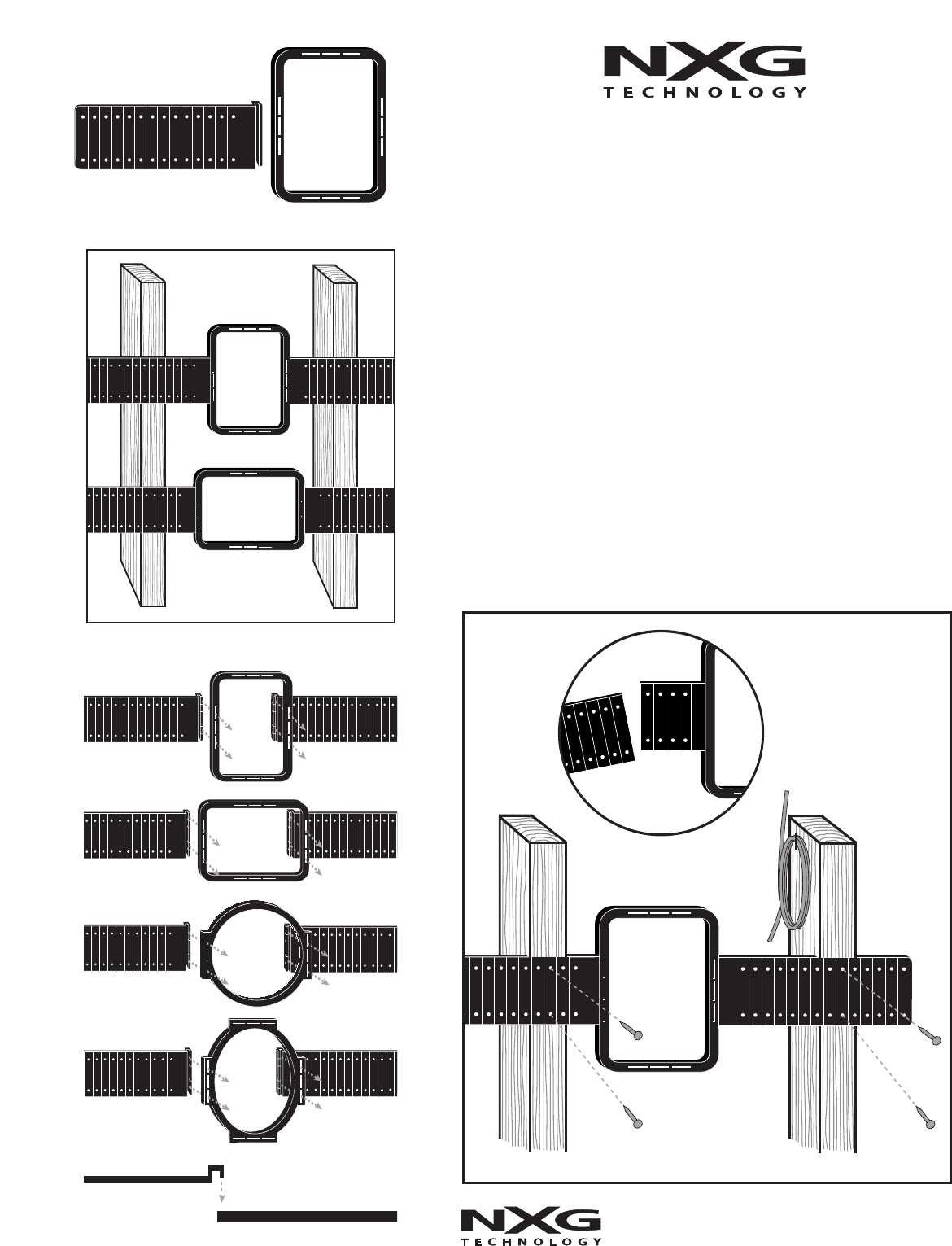 NXG
TECHNOLOGY

NXG
TECHNOLOGY